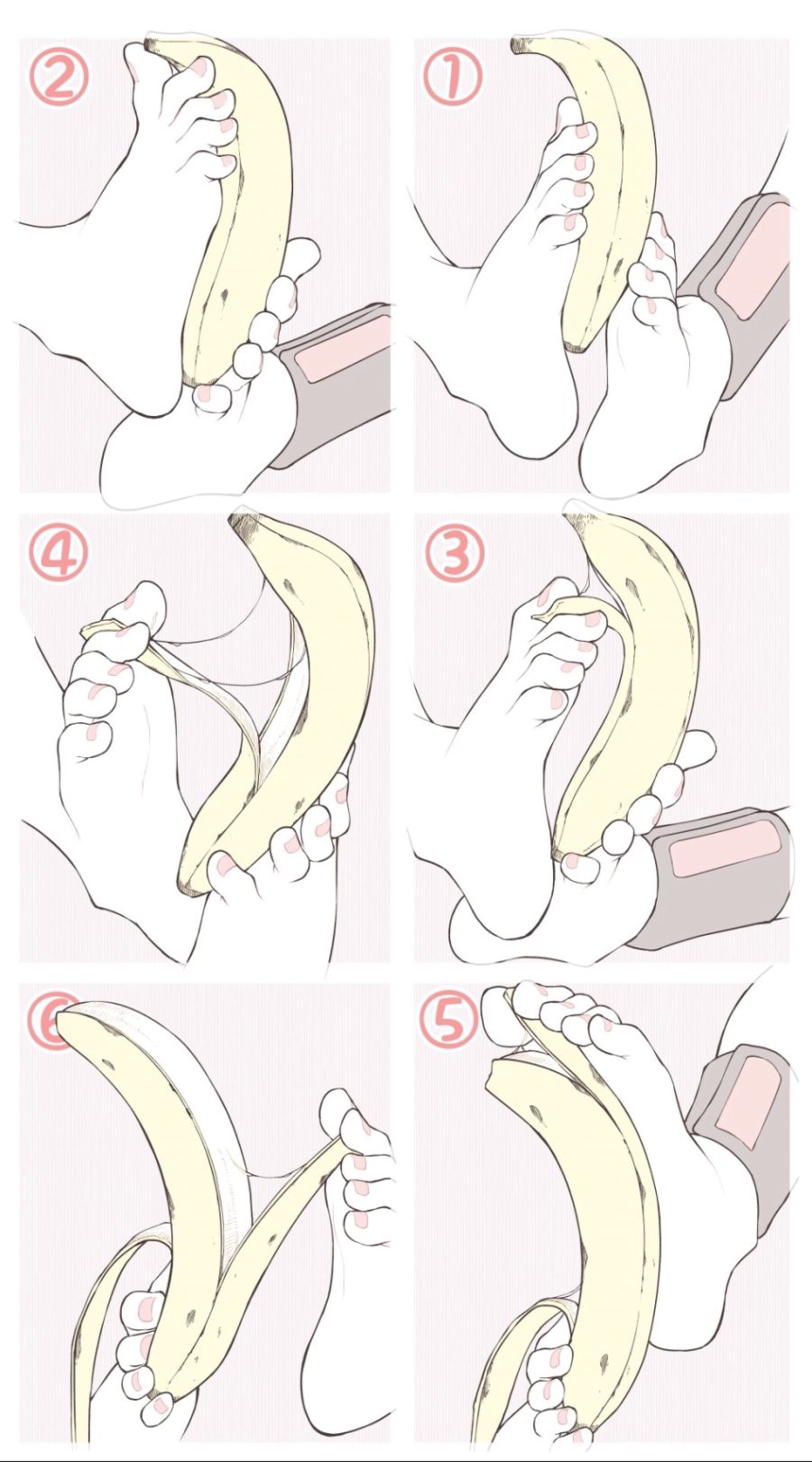 ②
①
④
③
⑥
⑤