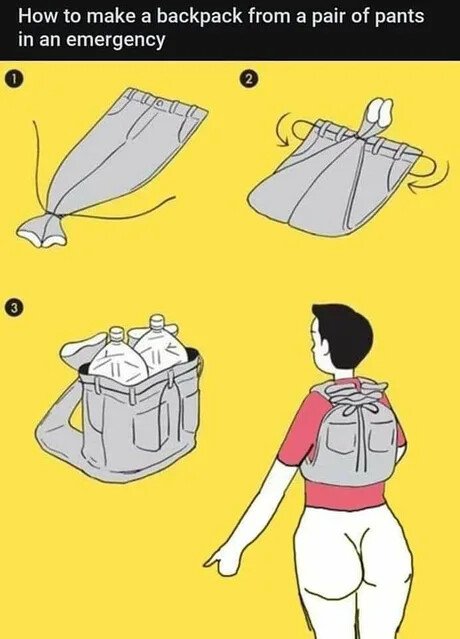 How to make a backpack from a pair of pants in an emergency

1

2

3