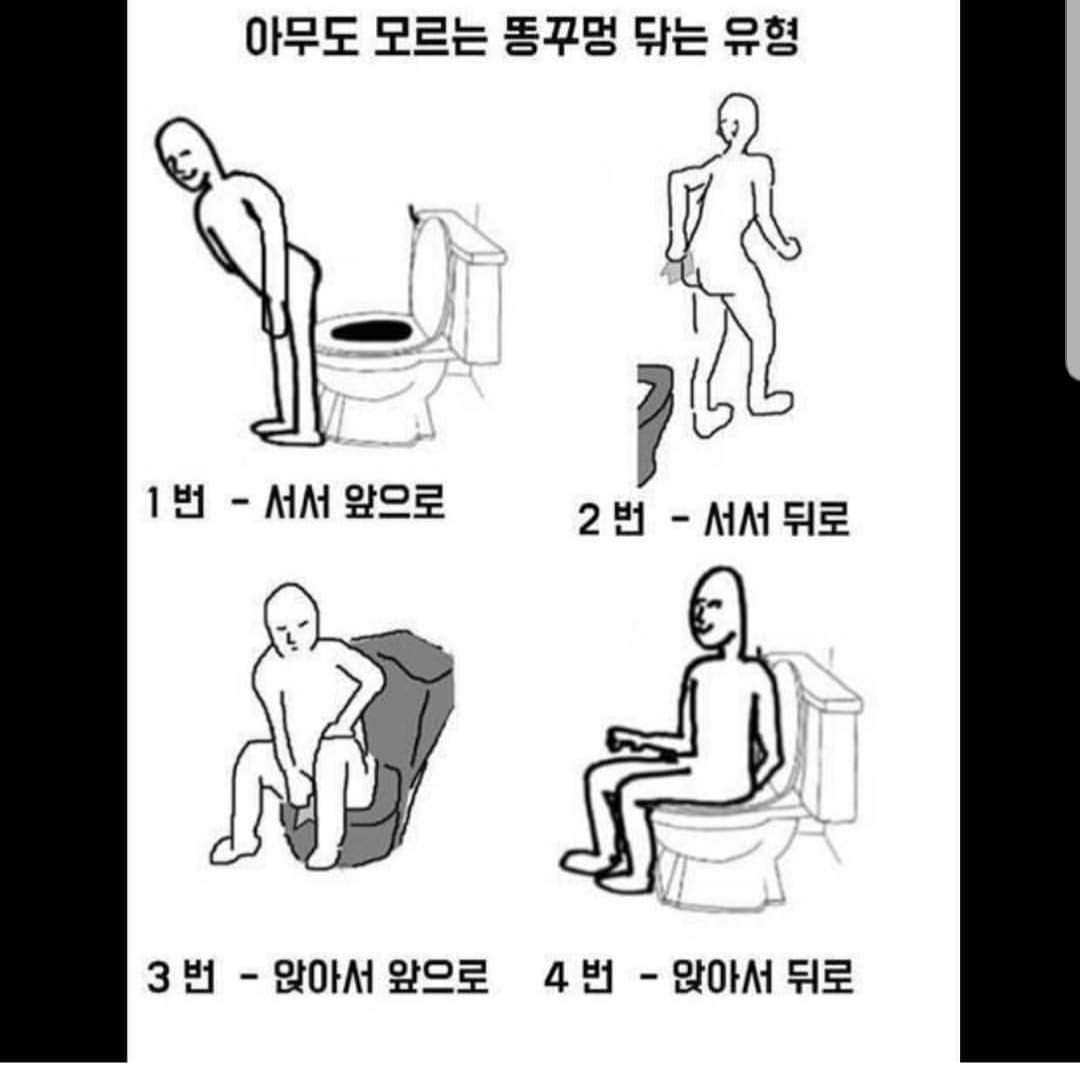 아무도 모르는 똥꾸멍 닦는 유형

1 번 - 서서 앞으로

2 번 - 서서 뒤로

3 번 - 앉아서 앞으로

4 번 - 앉아서 뒤로