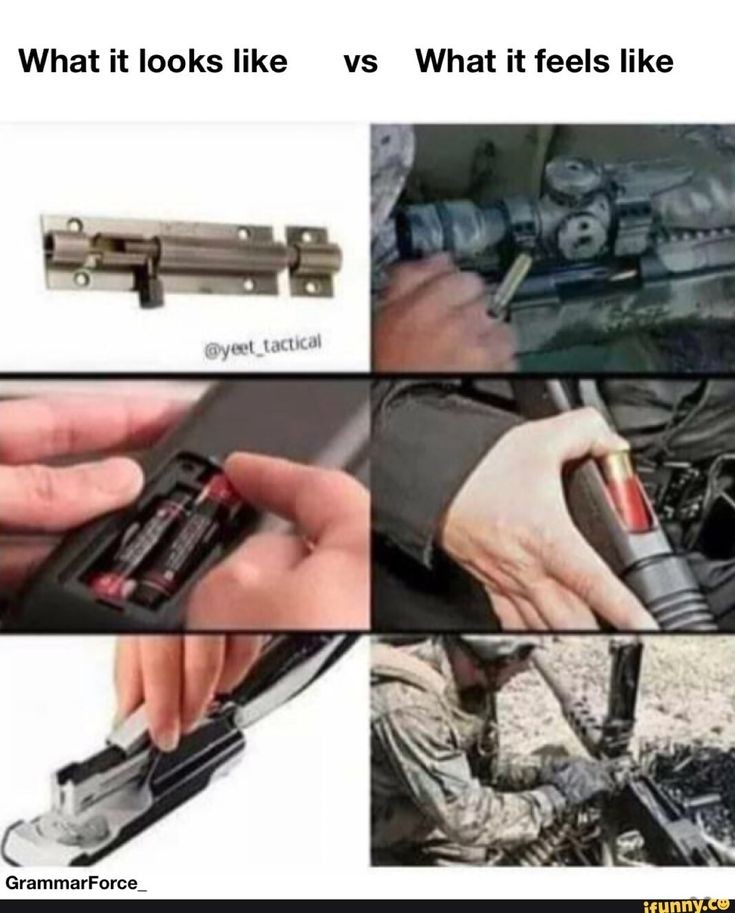 What it looks like vs What it feels like

@yeet_tactical

GrammarForce_

ifunny.co