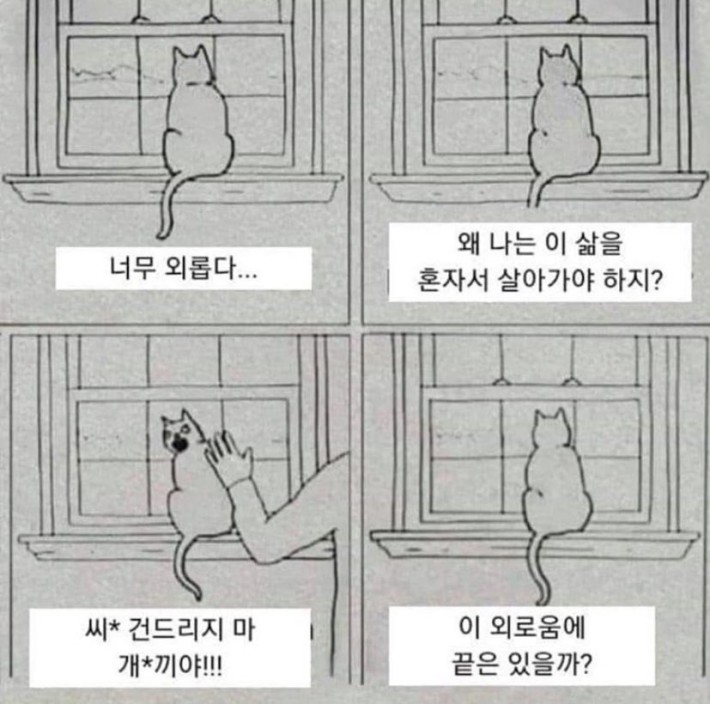 너무 외롭다...

왜 나는 이 삶을 혼자서 살아가야 하지?

씨* 건드리지 마 개*끼야!!!

이 외로움에 끝은 있을까?