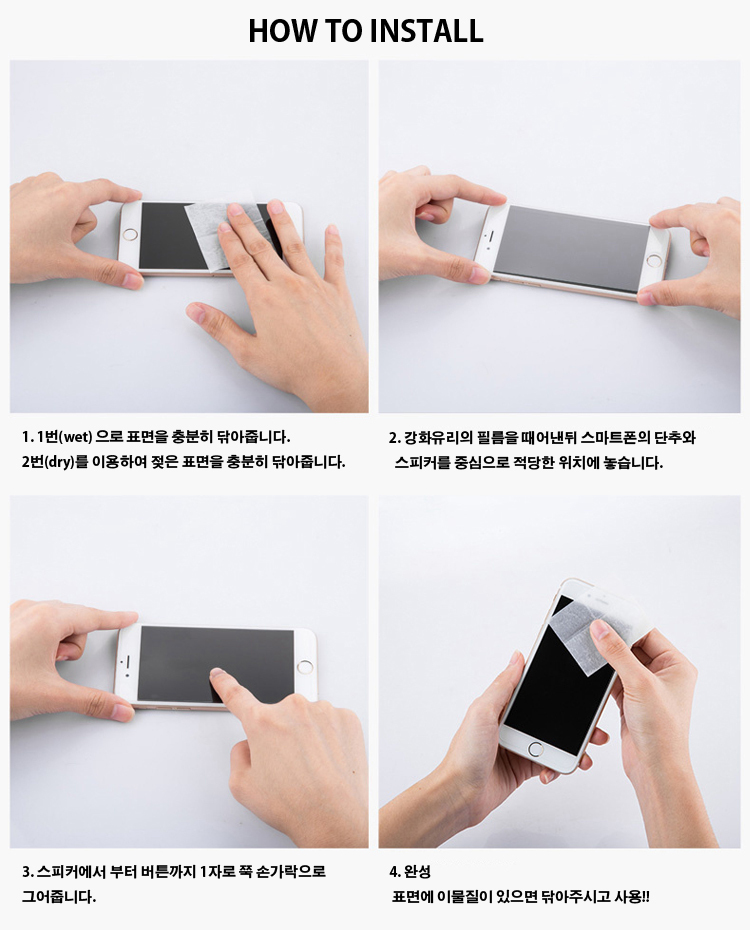 HOW TO INSTALL

1. 1번(wet) 으로 표면을 충분히 닦아줍니다.
2번(dry)를 이용하여 젖은 표면을 충분히 닦아줍니다.

2. 강화유리의 필름을 떼어낸뒤 스마트폰의 단추와 스피커를 중심으로 적당한 위치에 놓습니다.

3. 스피커에서 부터 버튼까지 1자로 쭉 손가락으로 그어줍니다.

4. 완성
표면에 이물질이 있으면 닦아주시고 사용!!