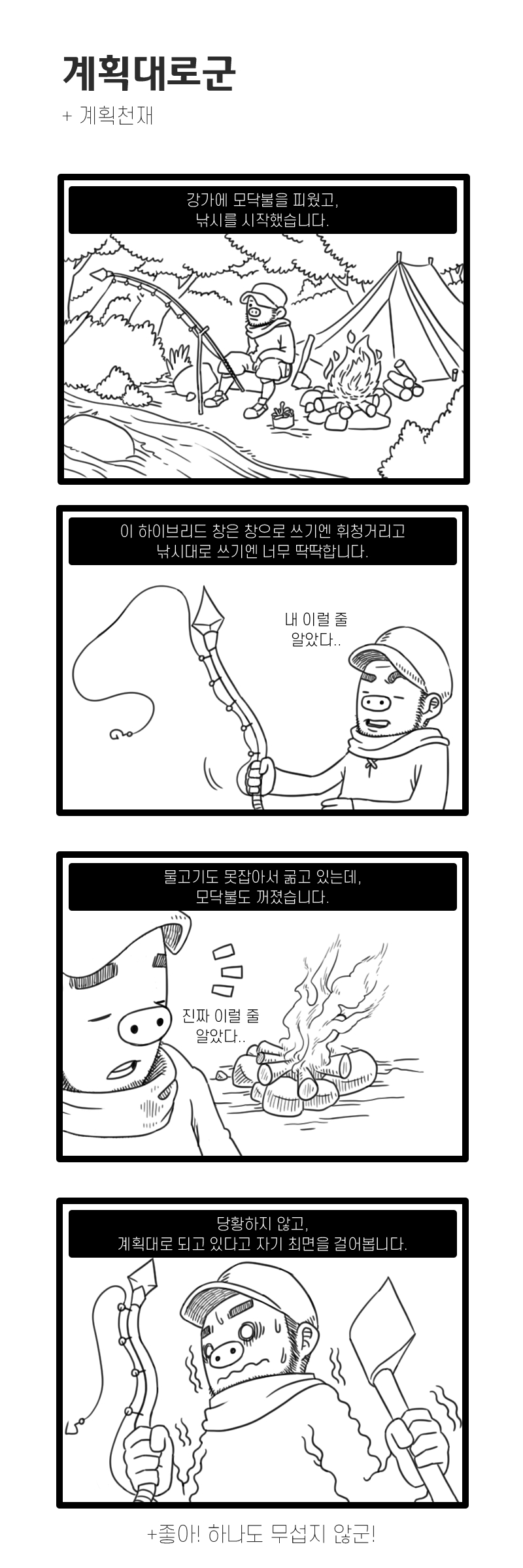 계획대로군

+ 계획천재

강가에 모닥불을 피웠고,
낚시를 시작했습니다.

이 하이브리드 창은 창으로 쓰기엔 휘청거리고
낚시대로 쓰기엔 너무 딱딱합니다.

내 이럴 줄
알았다..

물고기도 못잡아서 굶고 있는데,
모닥불도 꺼졌습니다.

진짜 이럴 줄
알았다..

당황하지 않고,
계획대로 되고 있다고 자기 최면을 걸어봅니다.

+좋아! 하나도 무섭지 않군!