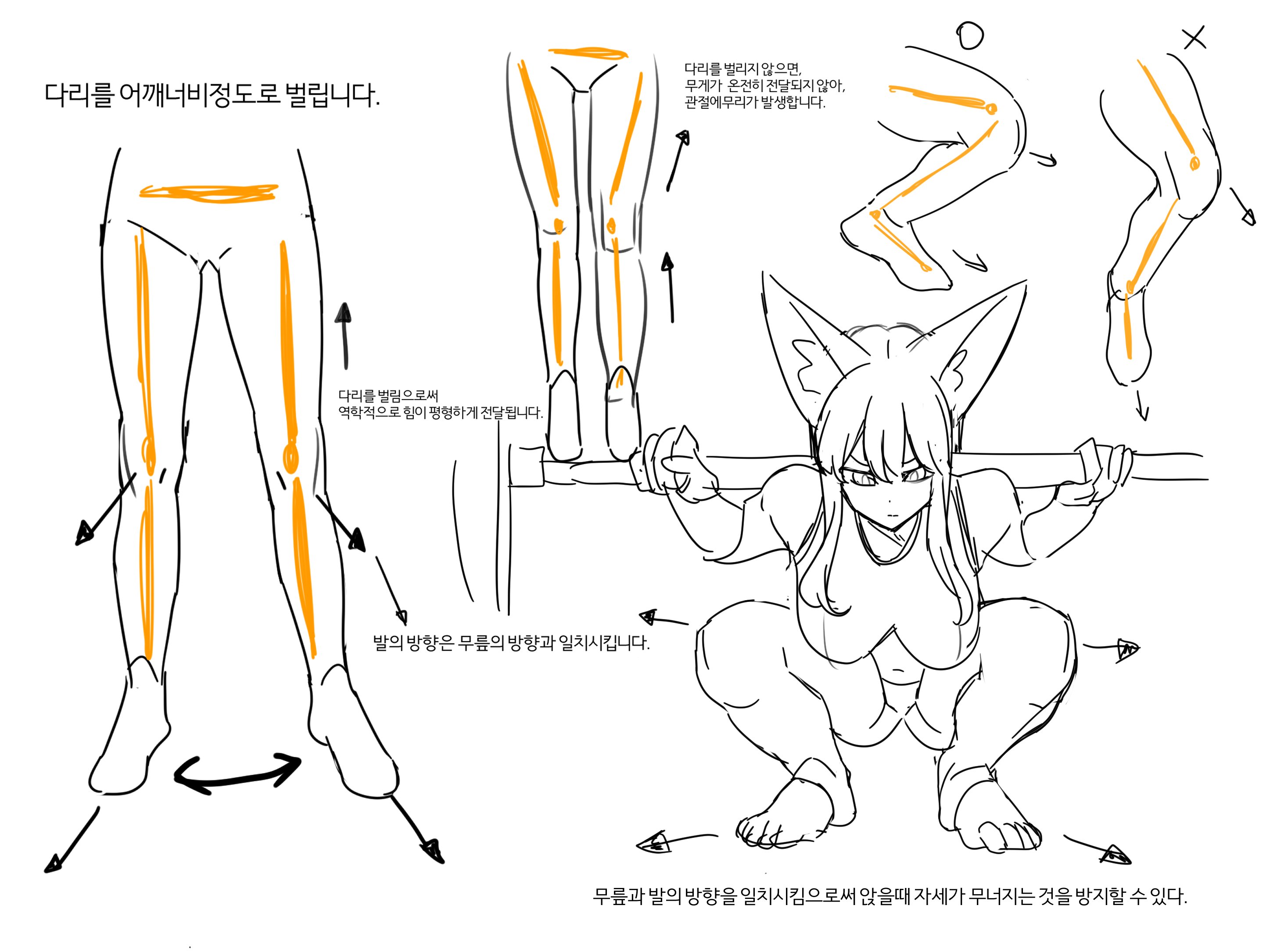 다리를 어깨너비정도로 벌립니다.

다리를 벌리지 않으면,
무게가 온전히 전달되지 않아,
관절에무리가 발생합니다.

O X

다리를 벌림으로써
역학적으로 힘이 평형하게 전달됩니다.

발의 방향은 무릎의 방향과 일치시킵니다.

무릎과 발의 방향을 일치시킴으로써 앉을때 자세가 무너지는 것을 방지할 수 있다.