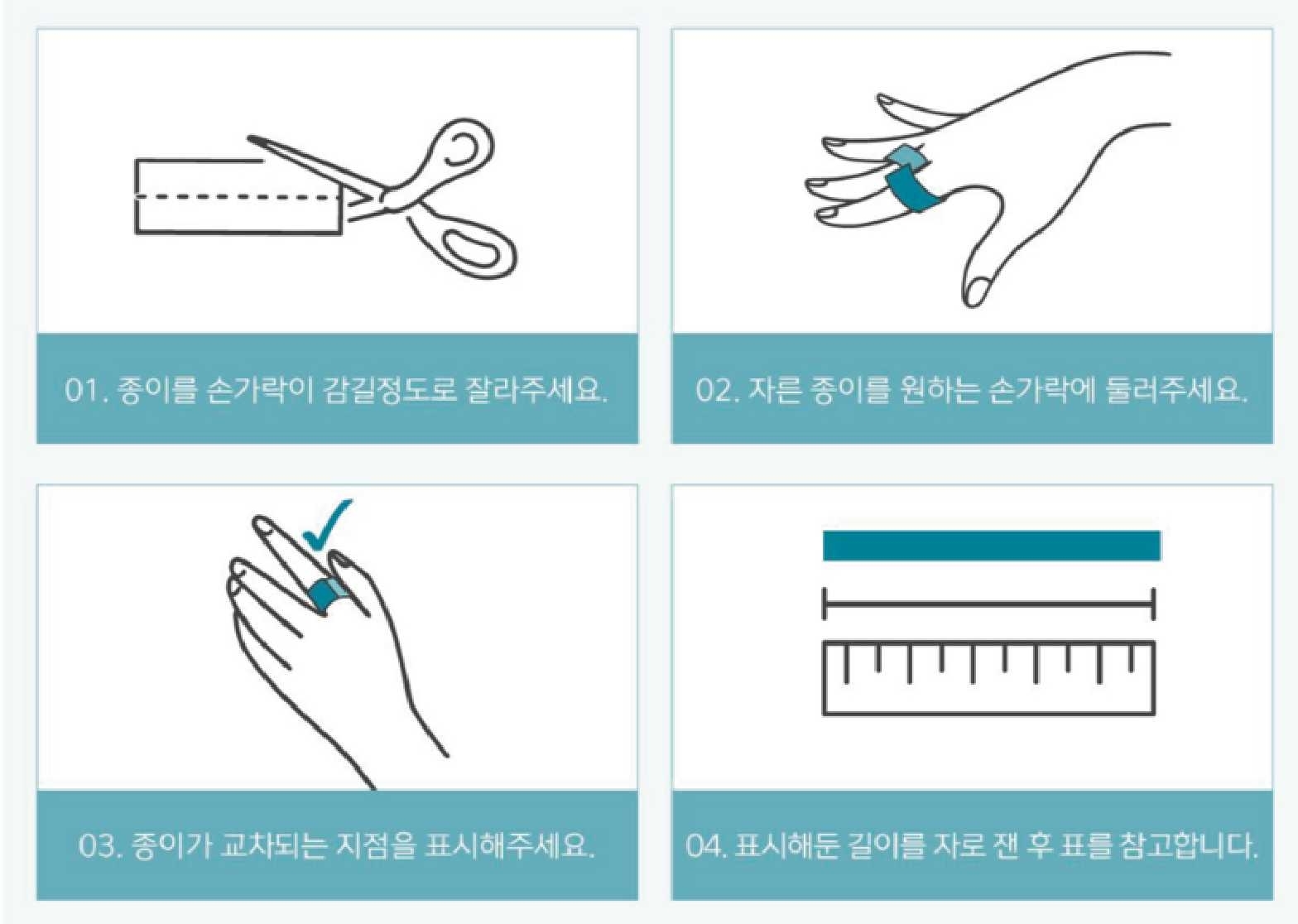 01. 종이를 손가락이 감길정도로 잘라주세요.

02. 자른 종이를 원하는 손가락에 둘러주세요.

03. 종이가 교차되는 지점을 표시해주세요.

04. 표시해둔 길이를 자로 잰 후 표를 참고합니다.