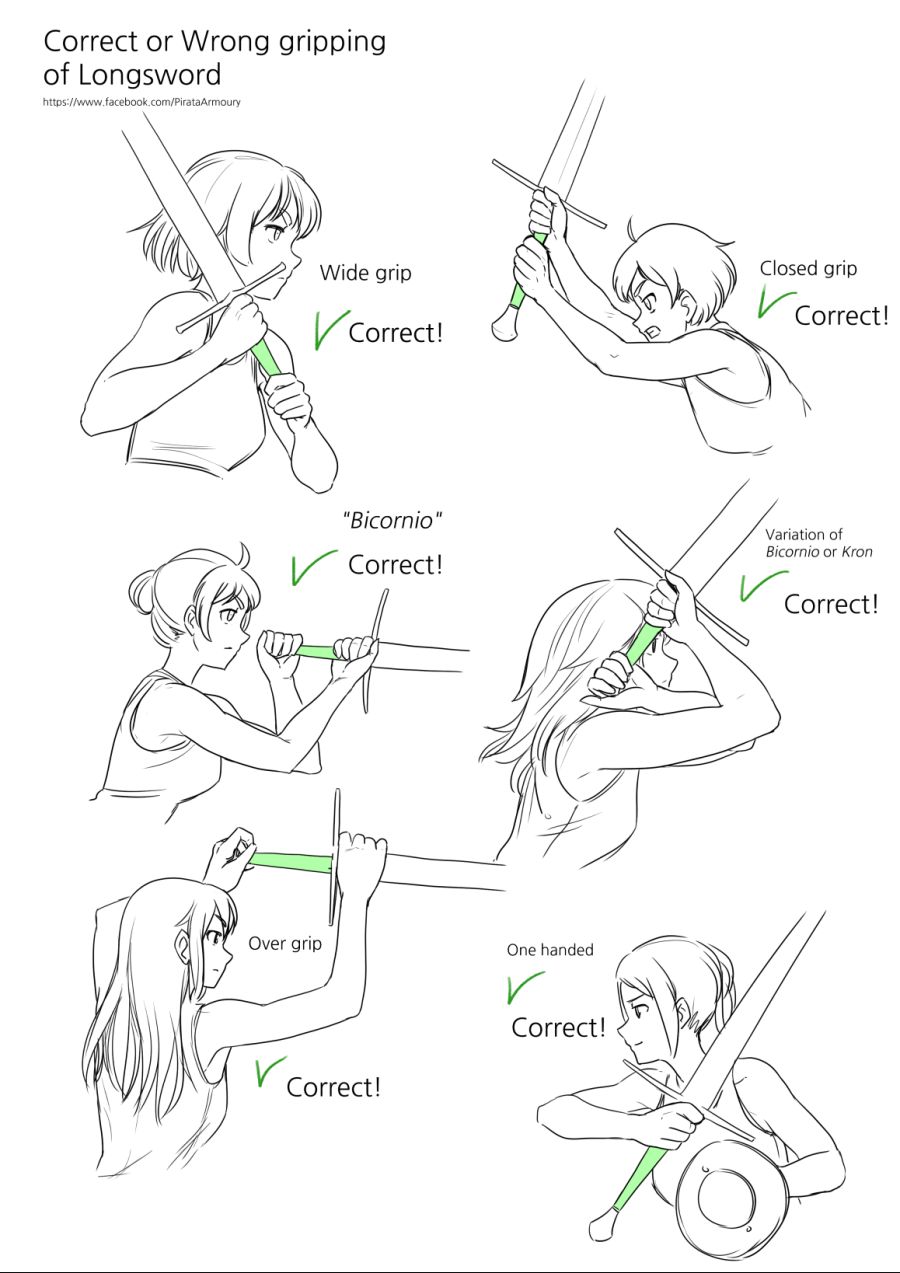 Correct or Wrong gripping of Longsword

https://www.facebook.com/PirataArmoury

Wide grip
Correct!

Closed grip
Correct!

"Bicornio"
Correct!

Variation of Bicornio or Kron
Correct!

Over grip
Correct!

One handed
Correct!