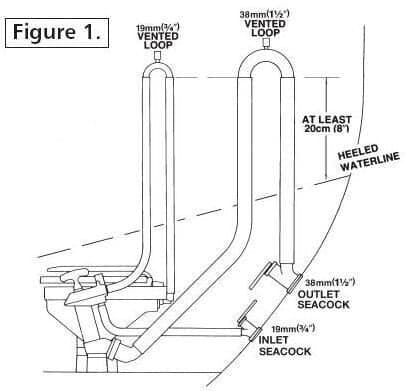 Figure 1.

19mm(¾")
VENTED
LOOP

38mm(1½")
VENTED
LOOP

AT LEAST
20cm (8")

HEELED
WATERLINE

38mm(1½")
OUTLET
SEACOCK

19mm(¾")
INLET
SEACOCK