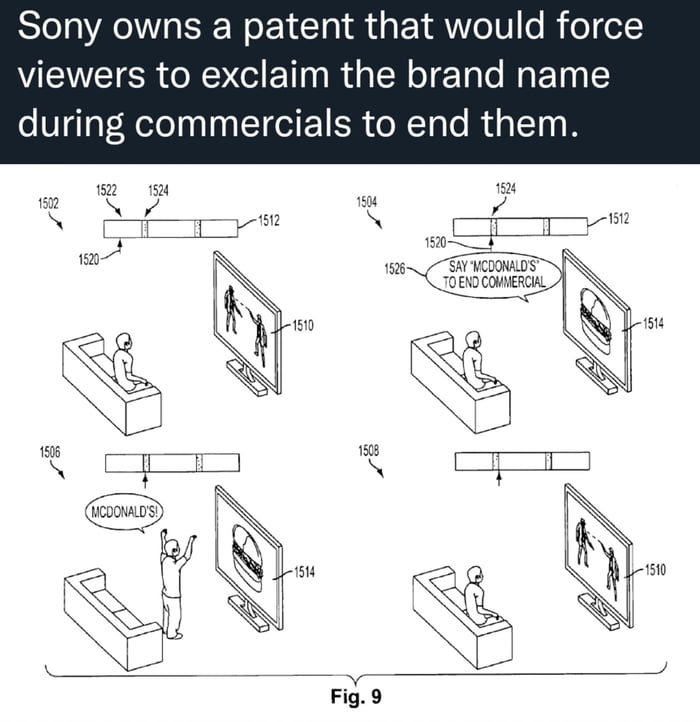 Sony owns a patent that would force viewers to exclaim the brand name during commercials to end them.

1502

1522 1524

1512

1520

1510

1504

1524

1512

1520

1526

SAY "MCDONALD'S" TO END COMMERCIAL

1514

1506

MCDONALD'S!

1514

1508

1510

Fig. 9