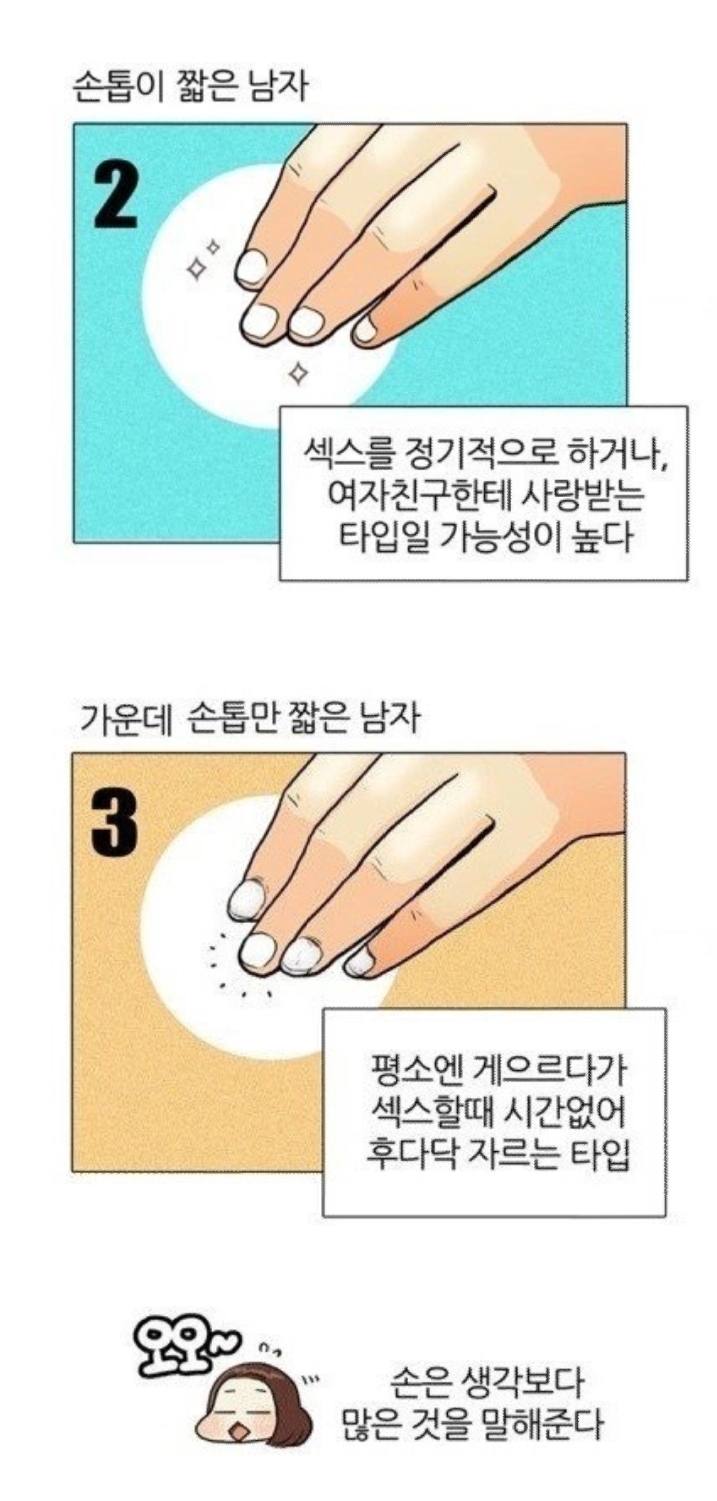 손톱이 짧은 남자

2

섹스를 정기적으로 하거나, 여자친구한테 사랑받는 타입일 가능성이 높다

가운데 손톱만 짧은 남자

3

평소엔 게으르다가 섹스할때 시간없어 후다닥 자르는 타입

오오~

손은 생각보다 많은 것을 말해준다