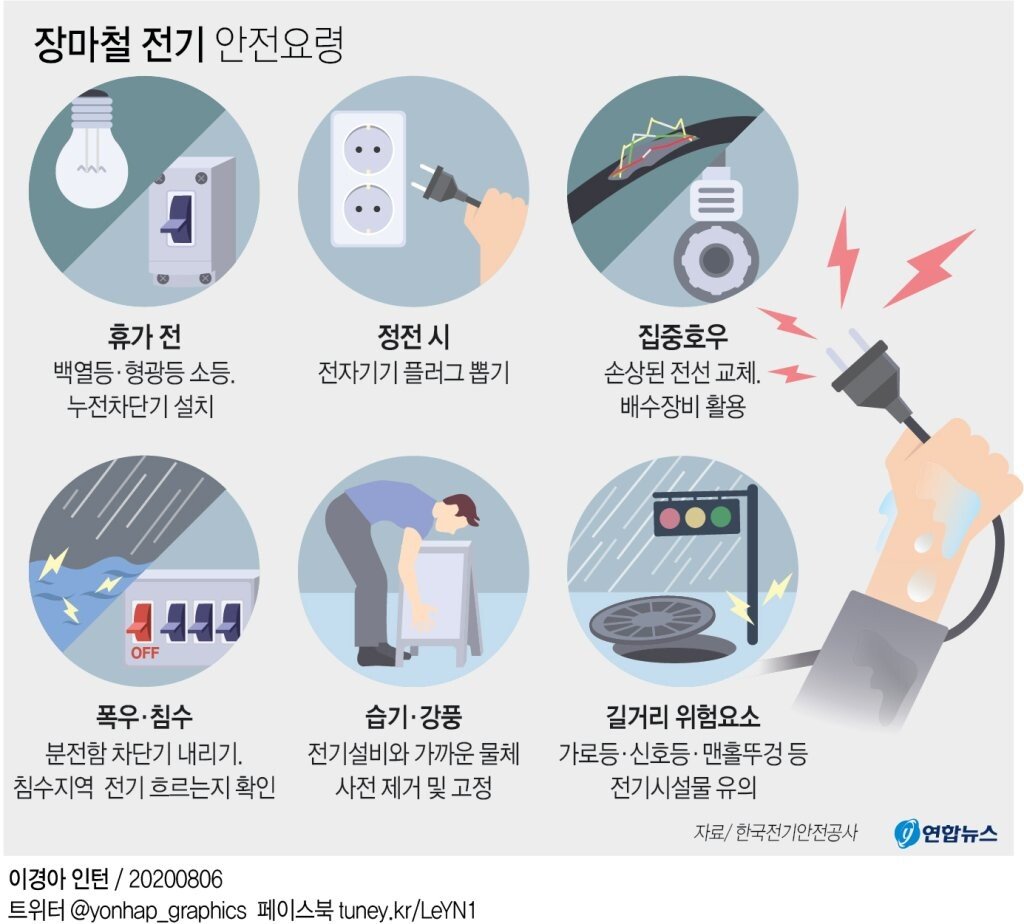 장마철 전기 안전요령

휴가 전
백열등·형광등 소등.
누전차단기 설치

정전 시
전자기기 플러그 뽑기

집중호우
손상된 전선 교체.
배수장비 활용

OFF

폭우·침수
분전함 차단기 내리기.
침수지역 전기 흐르는지 확인

습기·강풍
전기설비와 가까운 물체
사전 제거 및 고정

길거리 위험요소
가로등·신호등·맨홀뚜껑 등
전기시설물 유의

자료/ 한국전기안전공사

연합뉴스

이경아 인턴 / 20200806
트위터 @yonhap_graphics 페이스북 tuney.kr/LeYN1