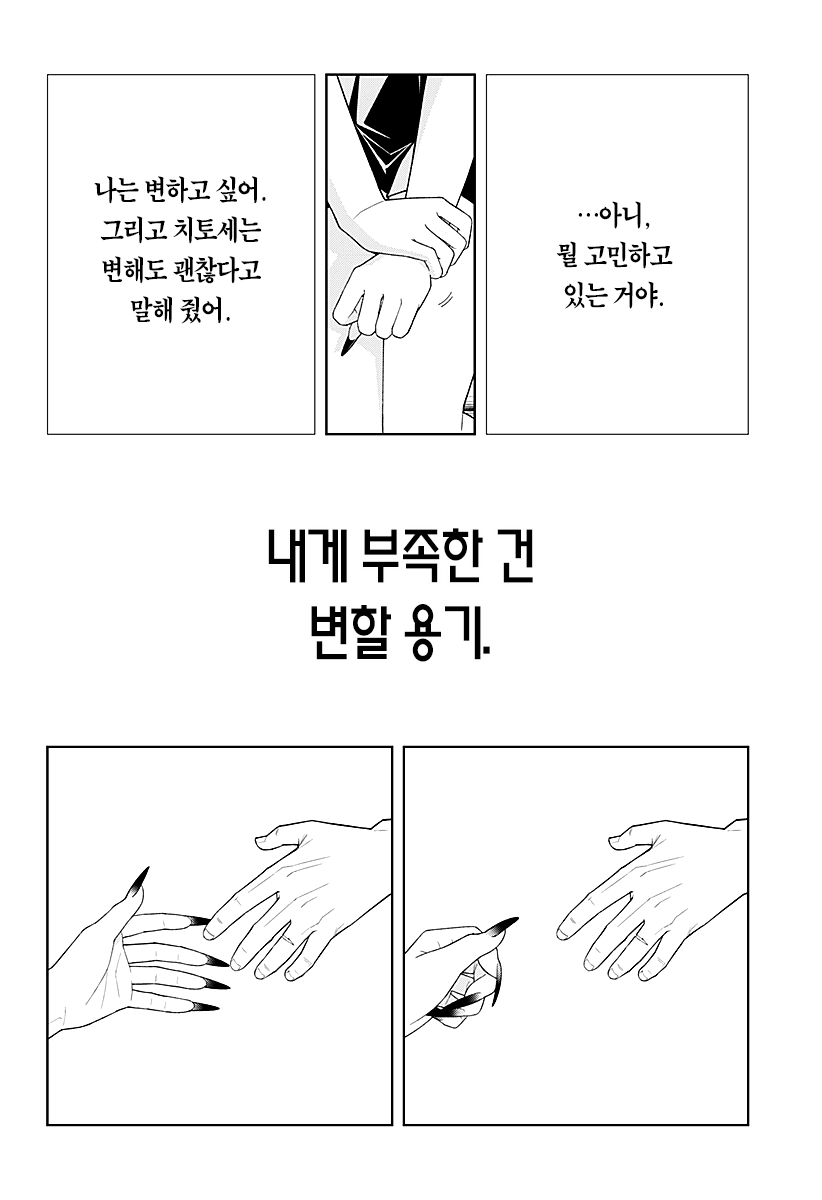 나는 변하고 싶어. 그리고 치토세는 변해도 괜찮다고 말해 줬어.

…아니, 뭘 고민하고 있는 거야.

내게 부족한 건 변할 용기.