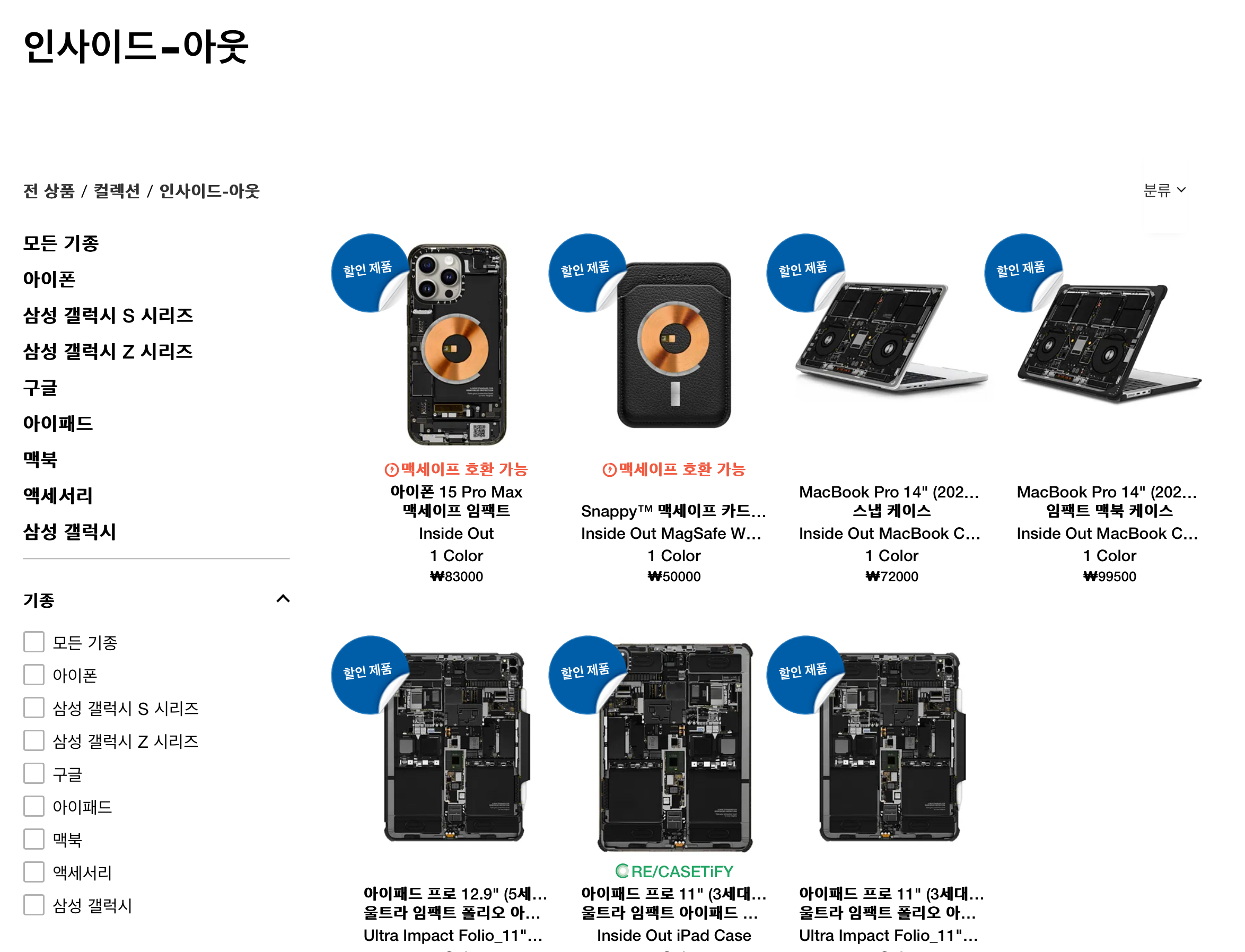 인사이드-아웃

전 상품 / 컬렉션 / 인사이드-아웃

분류

모든 기종
아이폰
삼성 갤럭시 S 시리즈
삼성 갤럭시 Z 시리즈
구글
아이패드
맥북
액세서리
삼성 갤럭시

기종

모든 기종
아이폰
삼성 갤럭시 S 시리즈
삼성 갤럭시 Z 시리즈
구글
아이패드
맥북
액세서리
삼성 갤럭시

할인 제품
맥세이프 호환 가능
아이폰 15 Pro Max 맥세이프 임팩트
Inside Out
1 Color
₩83000

할인 제품
맥세이프 호환 가능
Snappy™ 맥세이프 카드...
Inside Out MagSafe W...
1 Color
₩50000

할인 제품
MacBook Pro 14" (202...
스냅 케이스
Inside Out MacBook C...
1 Color
₩72000

할인 제품
MacBook Pro 14" (202...
임팩트 맥북 케이스
Inside Out MacBook C...
1 Color
₩99500

할인 제품
아이패드 프로 12.9" (5세...
울트라 임팩트 폴리오 아...
Ultra Impact Folio_11"...

할인 제품
RE/CASETiFY
아이패드 프로 11" (3세대...
울트라 임팩트 아이패드 ...
Inside Out iPad Case

할인 제품
아이패드 프로 11" (3세대...
울트라 임팩트 폴리오 아...
Ultra Impact Folio_11"...