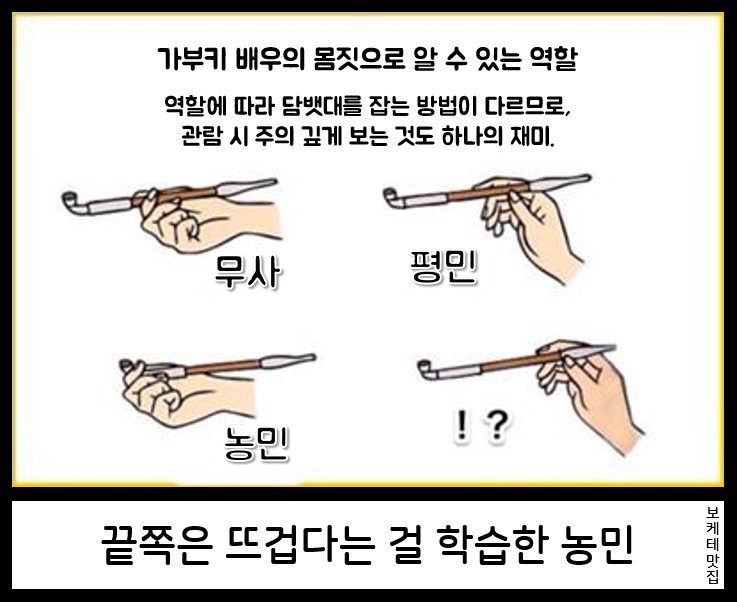 가부키 배우의 몸짓으로 알 수 있는 역할

역할에 따라 담뱃대를 잡는 방법이 다르므로, 관람 시 주의 깊게 보는 것도 하나의 재미.

무사

평민

농민

! ?

끝쪽은 뜨겁다는 걸 학습한 농민

보케테맛집