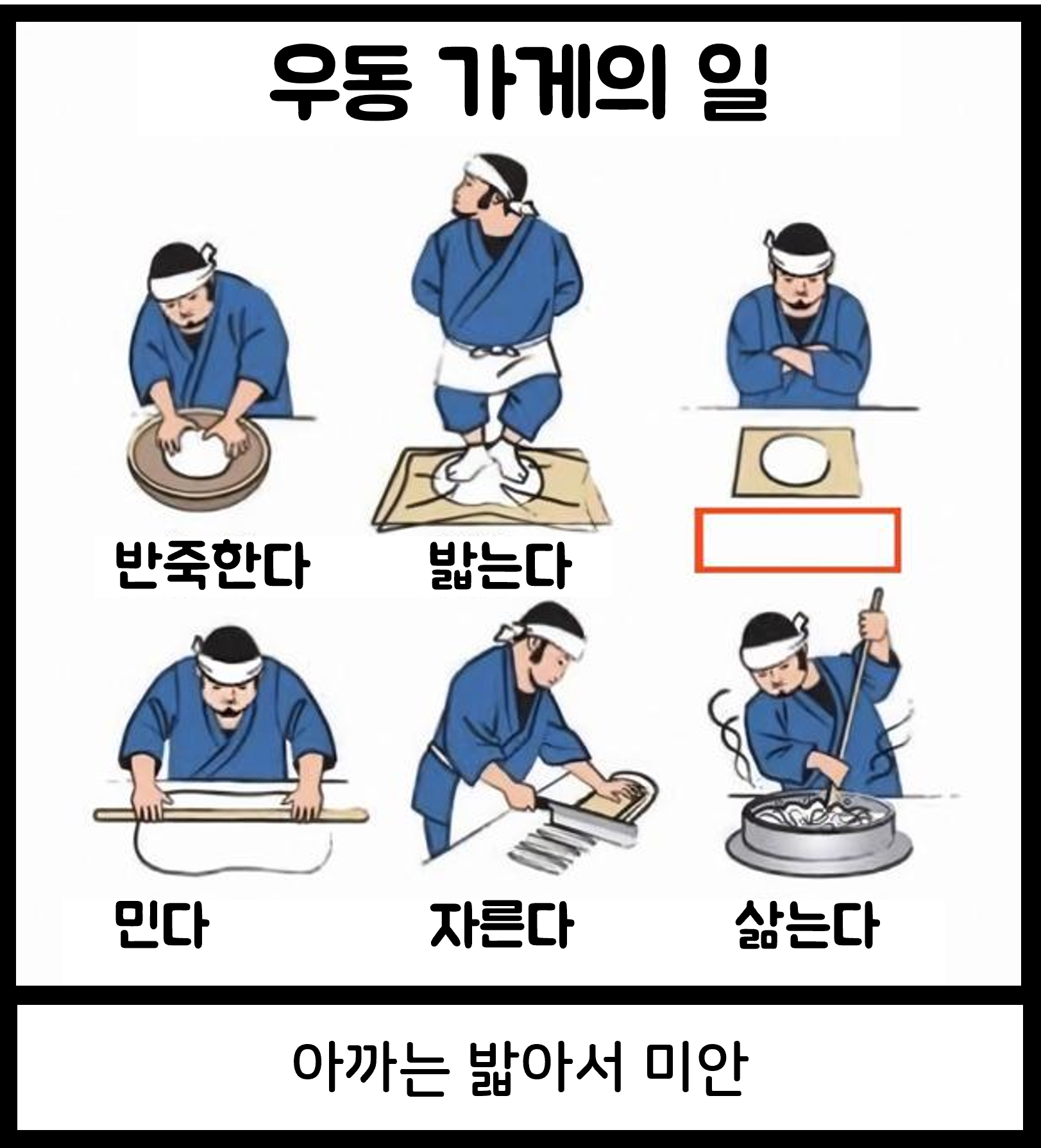 우동 가게의 일

반죽한다

밟는다

민다

자른다

삶는다

아까는 밟아서 미안