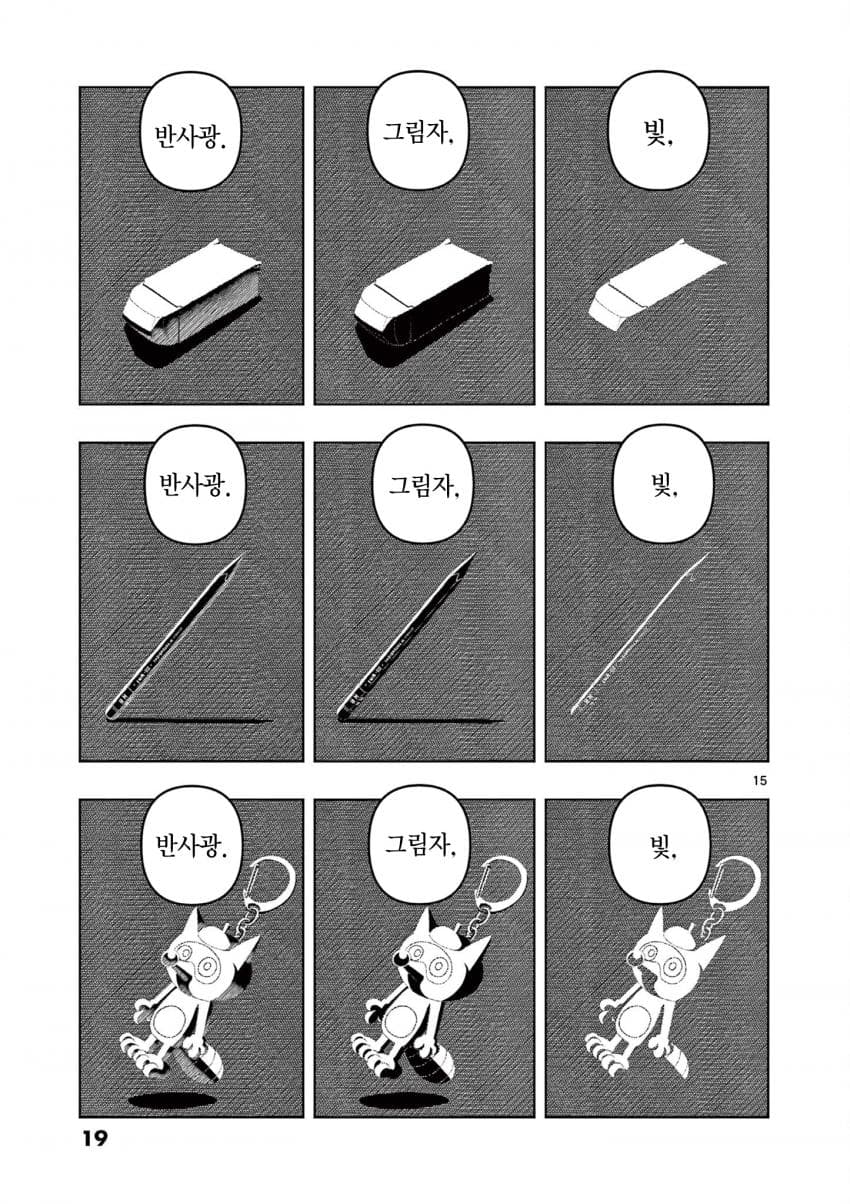 빛,

그림자,

반사광.

빛,

그림자,

반사광.

15

빛,

그림자,

반사광.

19