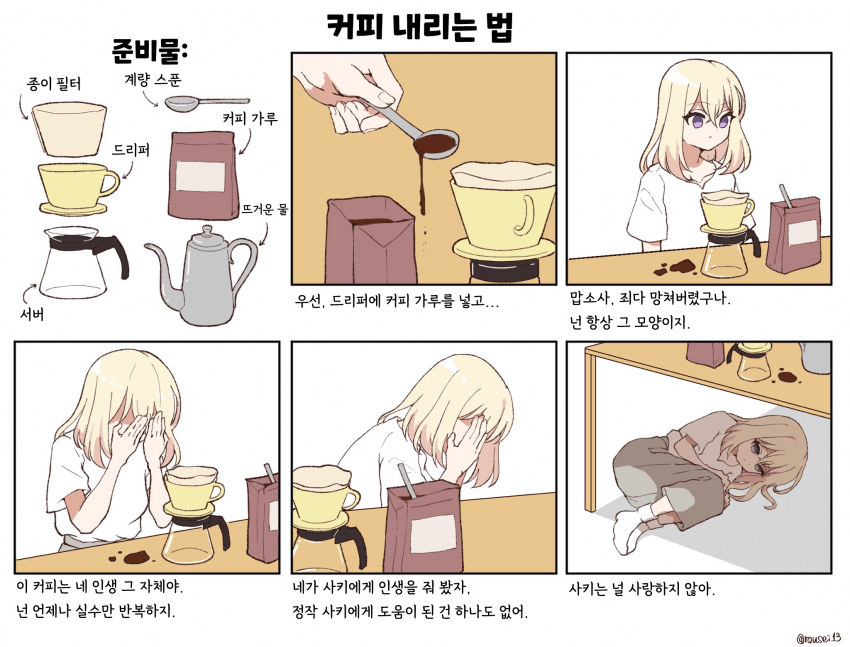 커피 내리는 법

준비물:

종이 필터

계량 스푼

커피 가루

드리퍼

뜨거운 물

서버

우선, 드리퍼에 커피 가루를 넣고…

맙소사, 죄다 망쳐버렸구나.
넌 항상 그 모양이지.

이 커피는 네 인생 그 자체야.
넌 언제나 실수만 반복하지.

네가 사키에게 인생을 줘 봤자,
정작 사키에게 도움이 된 건 하나도 없어.

사키는 널 사랑하지 않아.

@rousei13