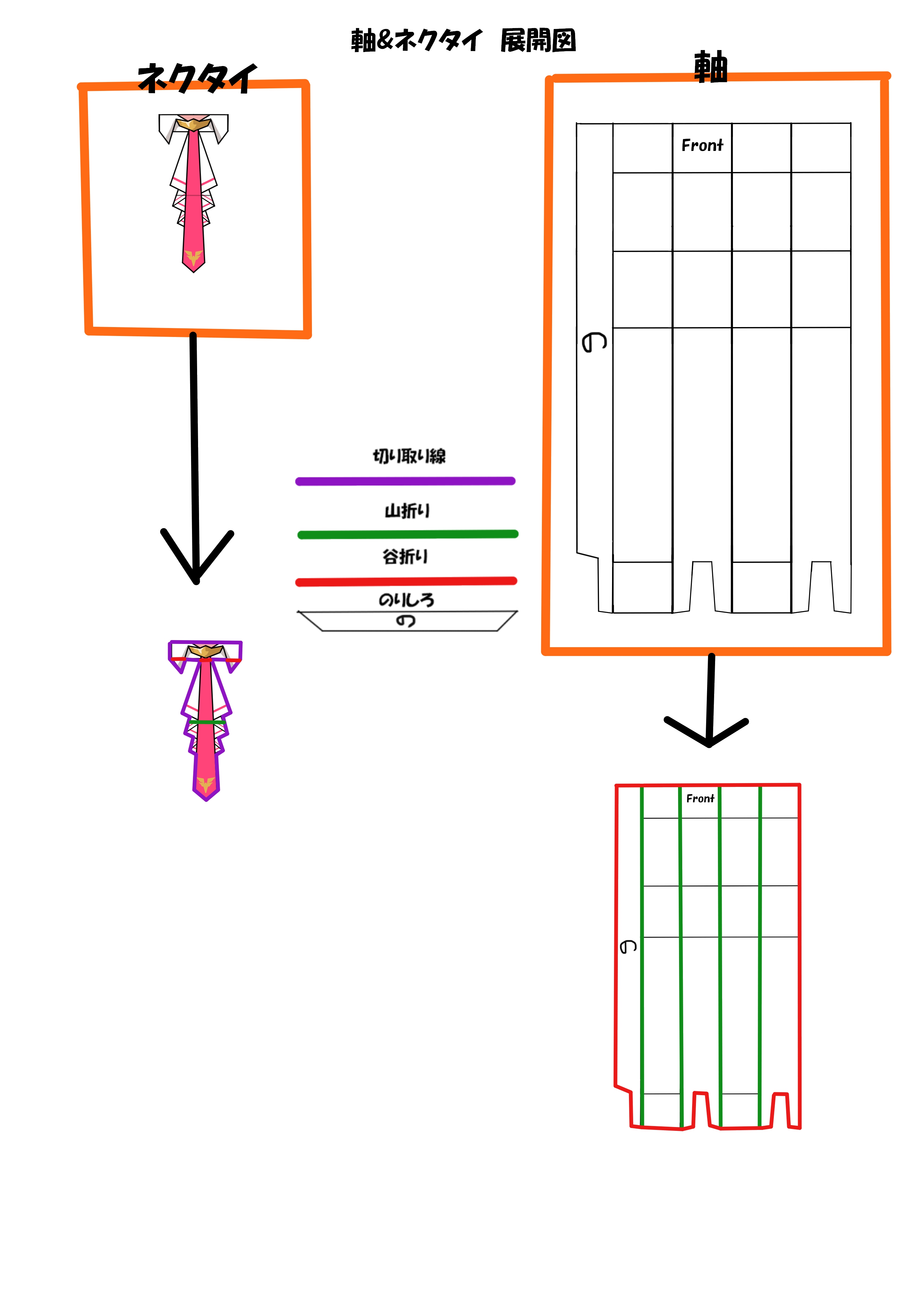 軸&ネクタイ 展開図

ネクタイ

軸

Front

の

切り取り線

山折り

谷折り

のりしろ

の

Front

の