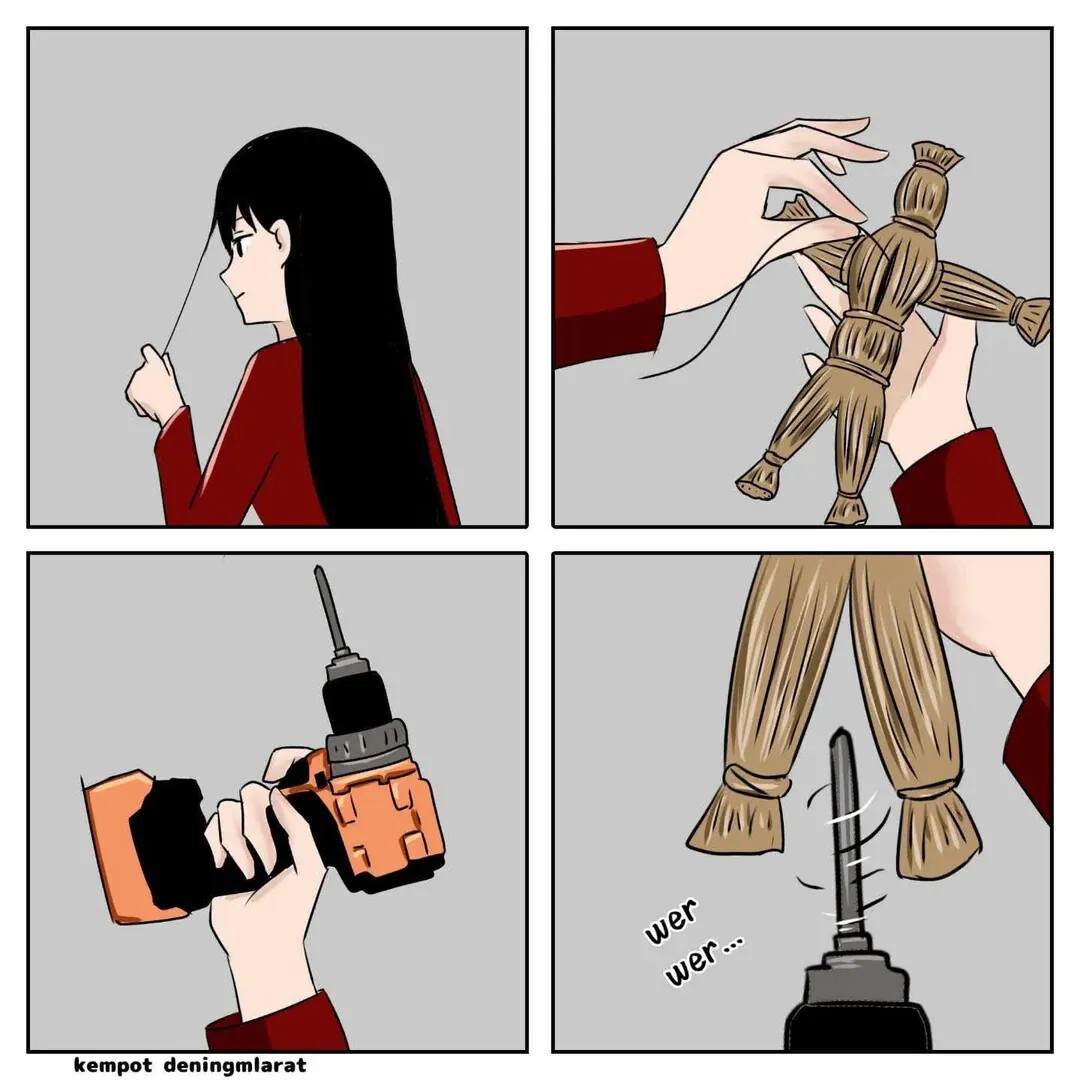 wer wer...

kempot deningmlarat