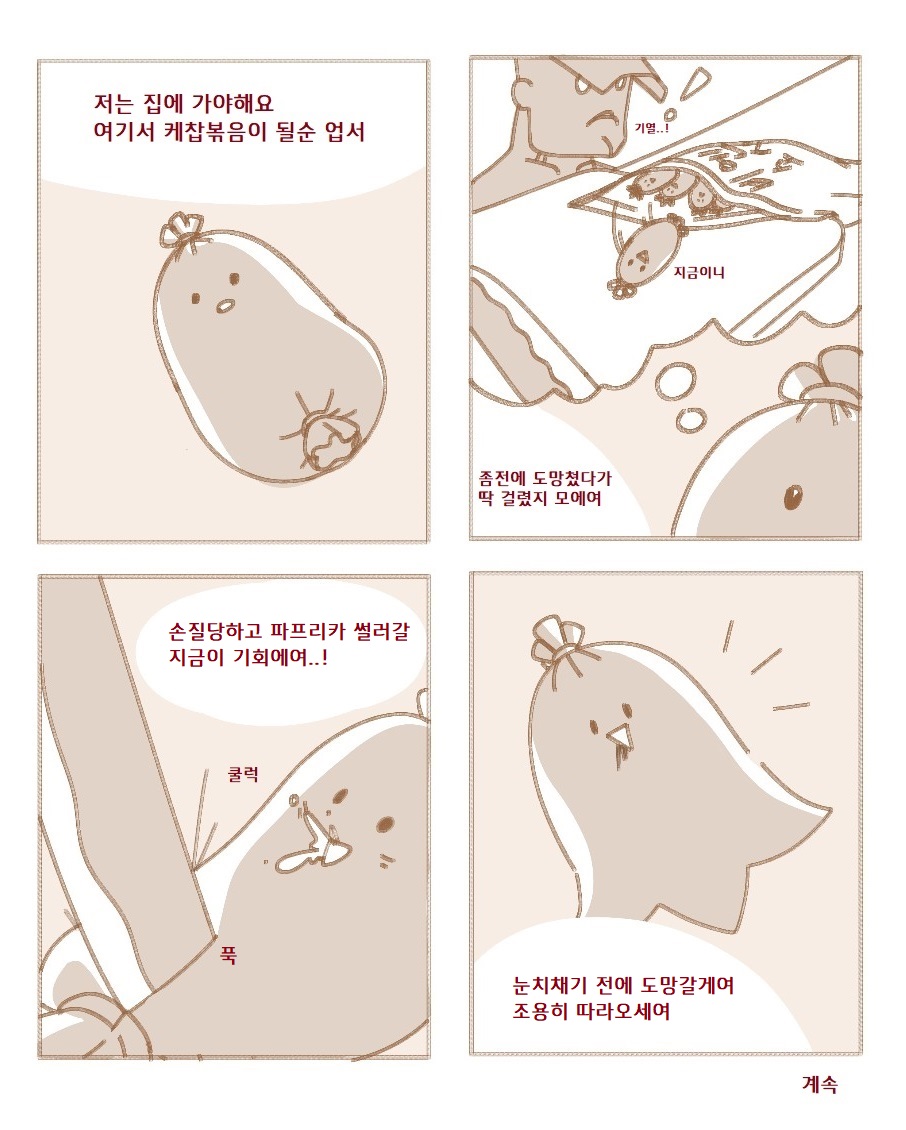 저는 집에 가야해요
여기서 케찹볶음이 될순 업서

기열..!

지금이니

좀전에 도망쳤다가
딱 걸렸지 모에여

손질당하고 파프리카 썰러갈
지금이 기회에여..!

쿨럭

푹

눈치채기 전에 도망갈게여
조용히 따라오세여

계속