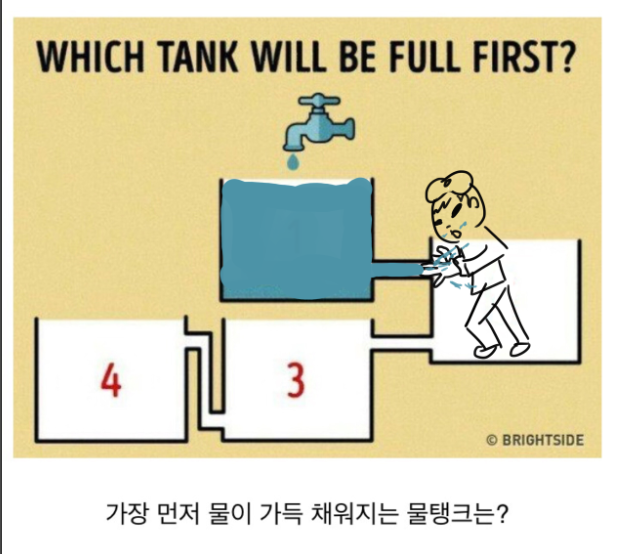 WHICH TANK WILL BE FULL FIRST?

4

3

© BRIGHTSIDE

가장 먼저 물이 가득 채워지는 물탱크는?