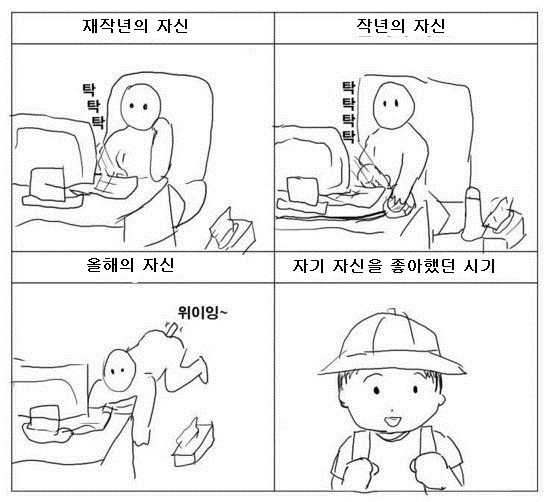 재작년의 자신

탁
탁
탁

작년의 자신

탁
탁
탁
탁

올해의 자신

위이잉~

자기 자신을 좋아했던 시기