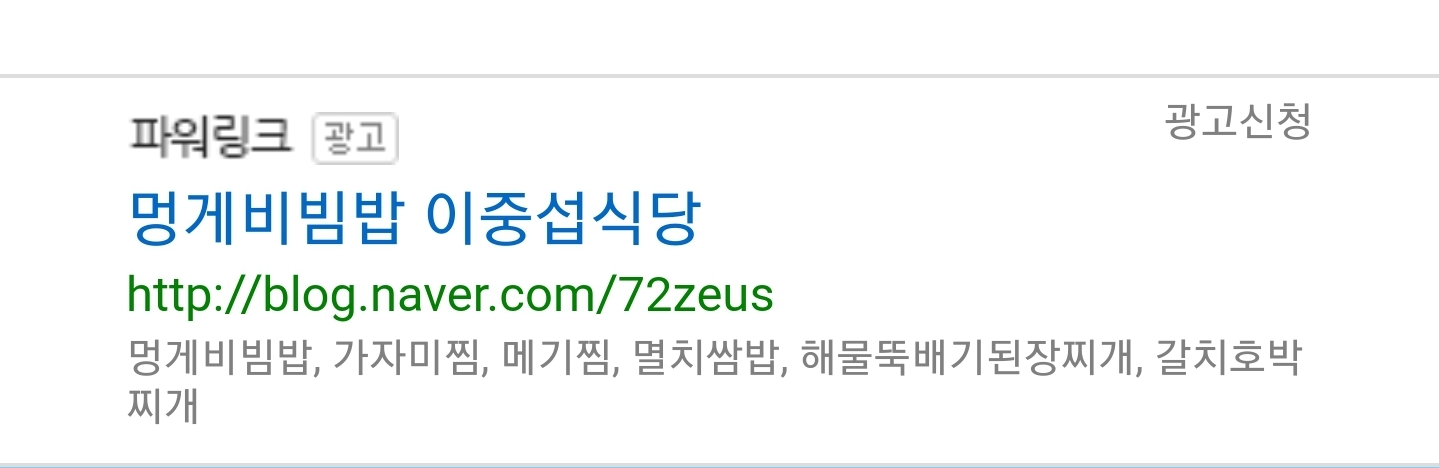 파워링크 광고

광고신청

멍게비빔밥 이중섭식당

http://blog.naver.com/72zeus

멍게비빔밥, 가자미찜, 메기찜, 멸치쌈밥, 해물뚝배기된장찌개, 갈치호박찌개