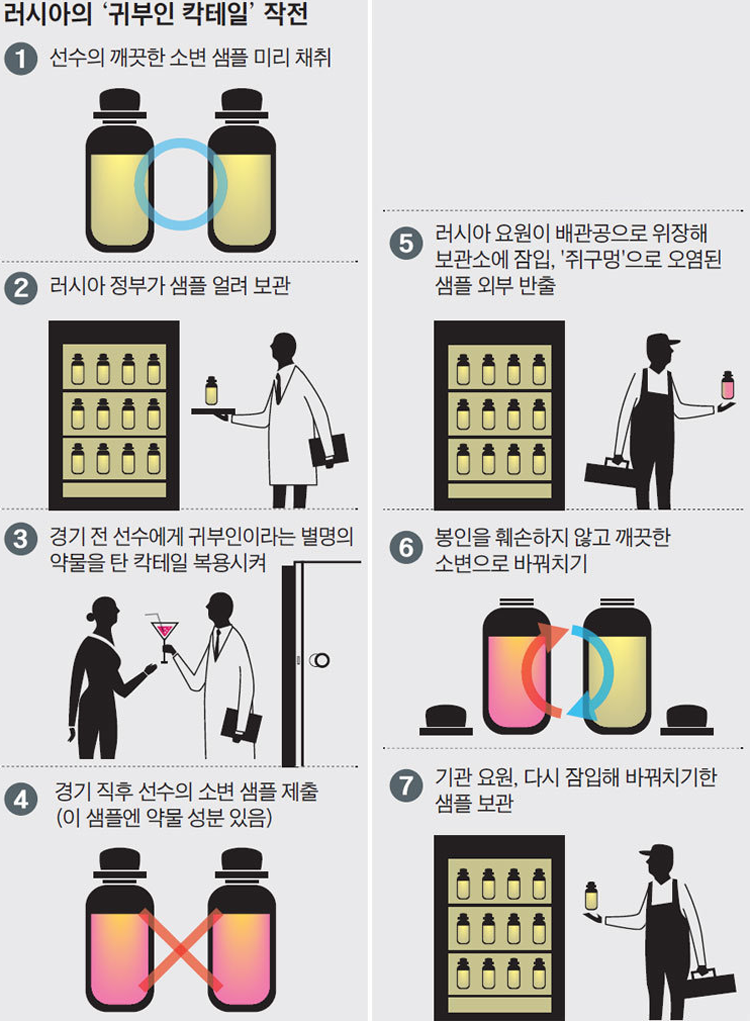 러시아의 '귀부인 칵테일' 작전

1 선수의 깨끗한 소변 샘플 미리 채취

2 러시아 정부가 샘플 얼려 보관

3 경기 전 선수에게 귀부인이라는 별명의 약물을 탄 칵테일 복용시켜

4 경기 직후 선수의 소변 샘플 제출 (이 샘플엔 약물 성분 있음)

5 러시아 요원이 배관공으로 위장해 보관소에 잠입, '쥐구멍'으로 오염된 샘플 외부 반출

6 봉인을 훼손하지 않고 깨끗한 소변으로 바꿔치기

7 기관 요원, 다시 잠입해 바꿔치기한 샘플 보관