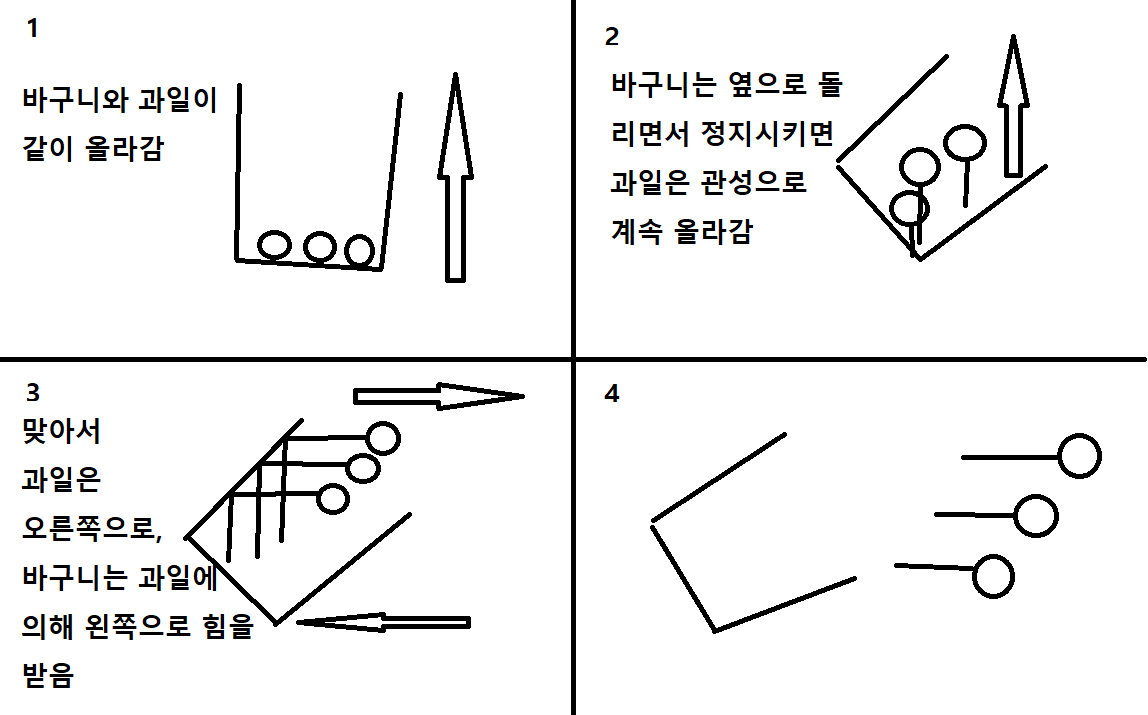 1

바구니와 과일이 같이 올라감

2

바구니는 옆으로 돌리면서 정지시키면 과일은 관성으로 계속 올라감

3

맞아서 과일은 오른쪽으로, 바구니는 과일에 의해 왼쪽으로 힘을 받음

4