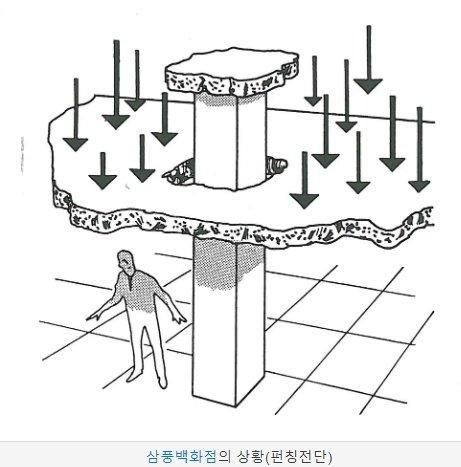 삼풍백화점의 상황(펀칭전단)