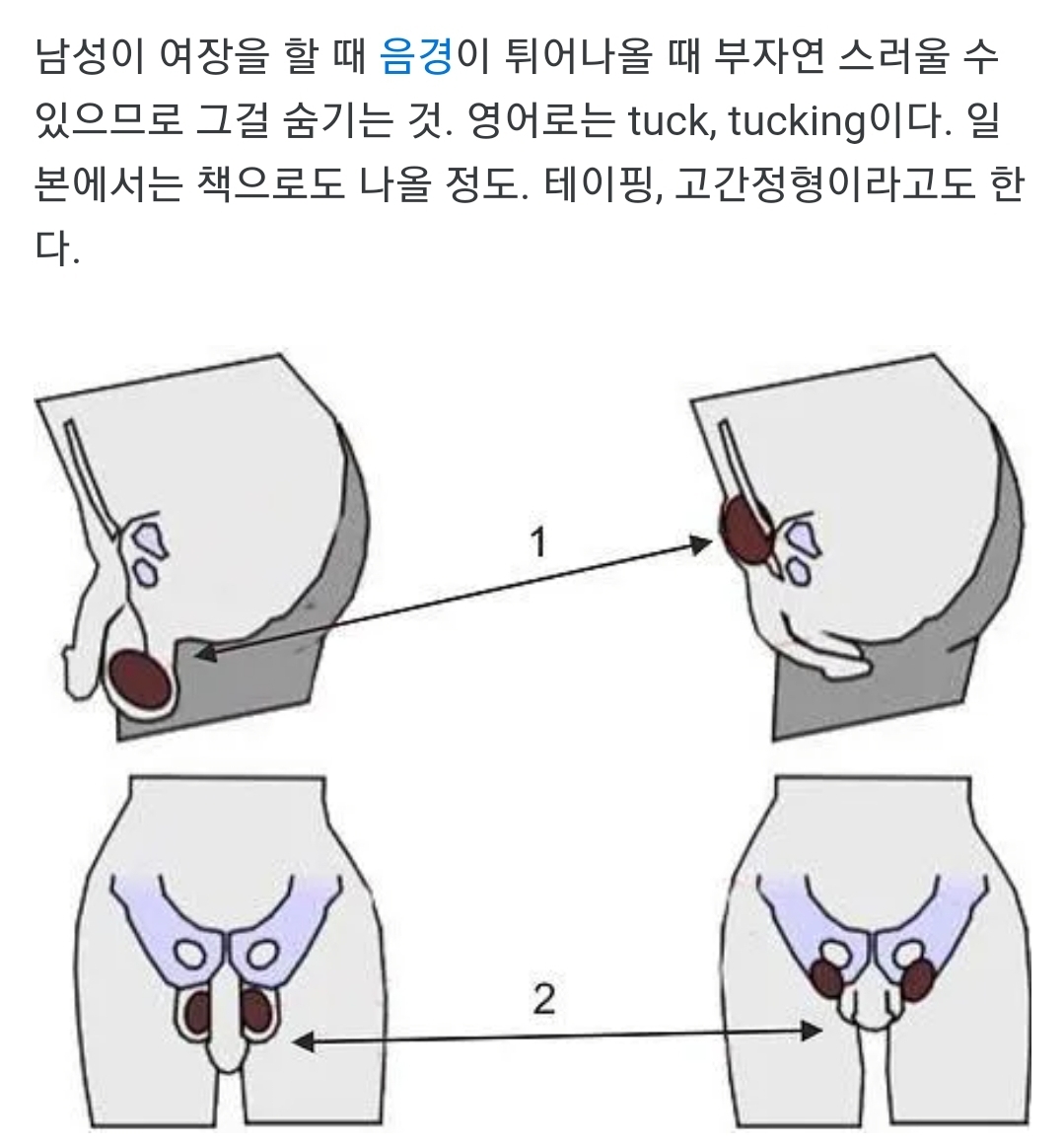 남성이 여장을 할 때 음경이 튀어나올 때 부자연 스러울 수 있으므로 그걸 숨기는 것. 영어로는 tuck, tucking이다. 일본에서는 책으로도 나올 정도. 테이핑, 고간정형이라고도 한다.

1

2