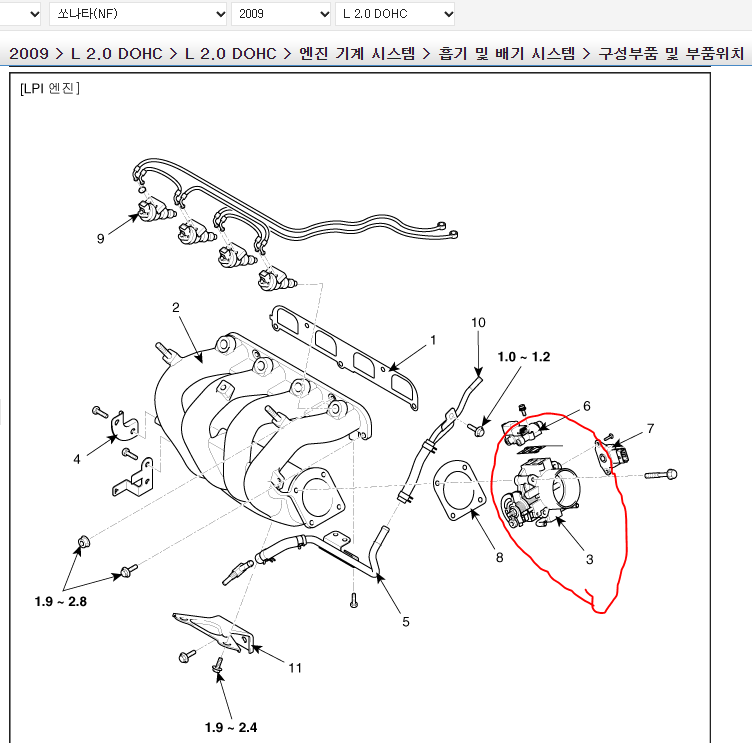 쏘나타(NF) 2009 L 2.0 DOHC

2009 > L 2.0 DOHC > L 2.0 DOHC > 엔진 기계 시스템 > 흡기 및 배기 시스템 > 구성부품 및 부품위치

[LPI 엔진]

9
2
1
10
1.0 ~ 1.2
6
7
4
8
3
1.9 ~ 2.8
5
11
1.9 ~ 2.4