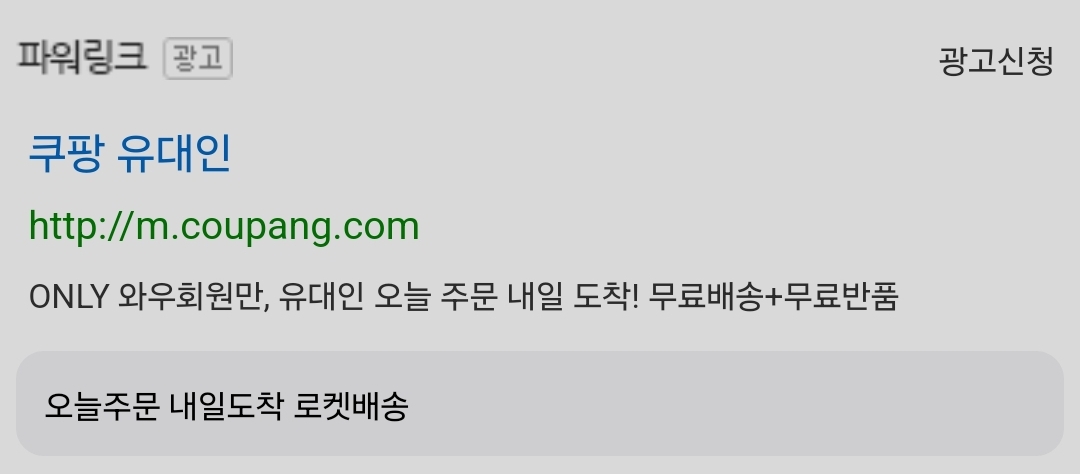 파워링크 광고

광고신청

쿠팡 유대인

http://m.coupang.com

ONLY 와우회원만, 유대인 오늘 주문 내일 도착! 무료배송+무료반품

오늘주문 내일도착 로켓배송