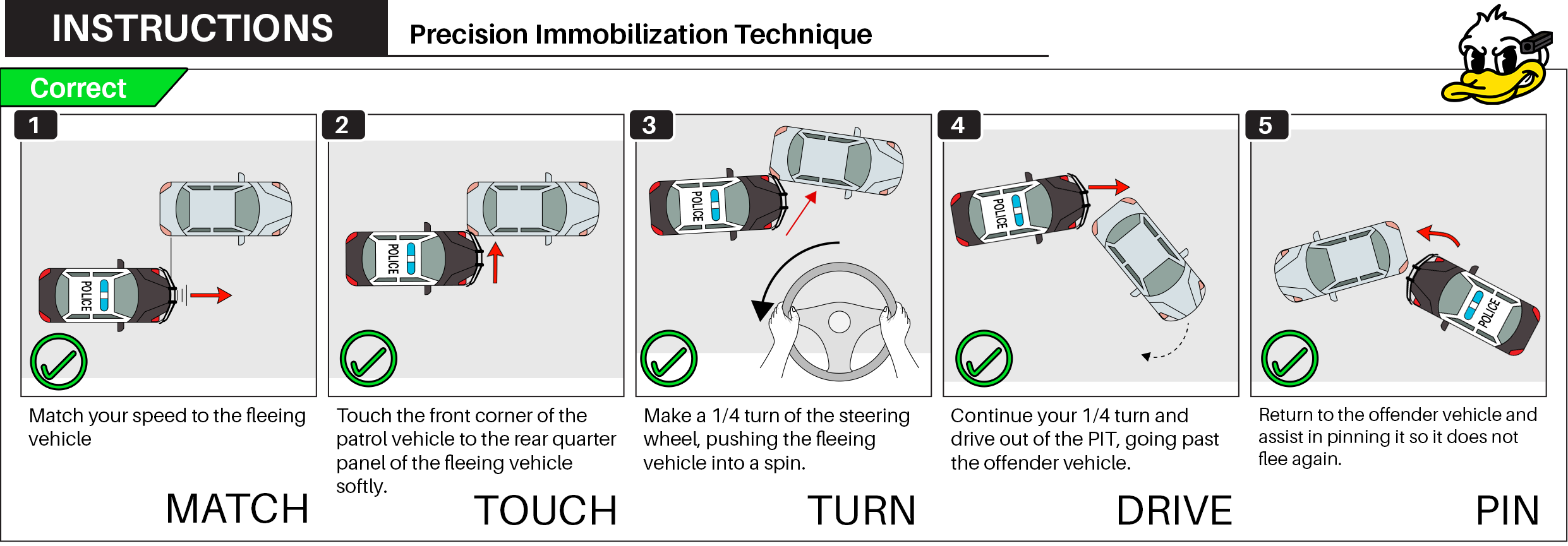 INSTRUCTIONS

Precision Immobilization Technique

Correct

1

POLICE

Match your speed to the fleeing vehicle

MATCH

2

POLICE

Touch the front corner of the patrol vehicle to the rear quarter panel of the fleeing vehicle softly.

TOUCH

3

POLICE

Make a 1/4 turn of the steering wheel, pushing the fleeing vehicle into a spin.

TURN

4

POLICE

Continue your 1/4 turn and drive out of the PIT, going past the offender vehicle.

DRIVE

5

POLICE

Return to the offender vehicle and assist in pinning it so it does not flee again.

PIN