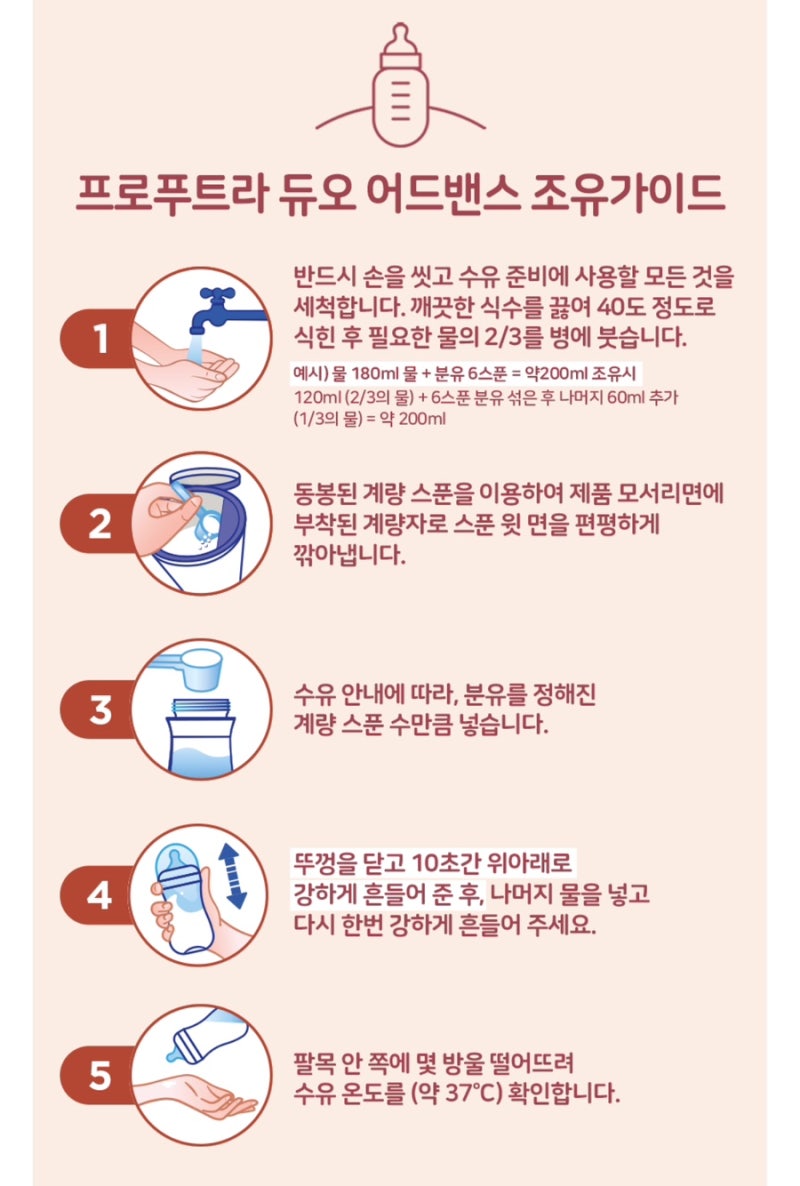 프로푸트라 듀오 어드밴스 조유가이드

1

반드시 손을 씻고 수유 준비에 사용할 모든 것을 세척합니다. 깨끗한 식수를 끓여 40도 정도로 식힌 후 필요한 물의 2/3를 병에 붓습니다.

예시) 물 180ml 물 + 분유 6스푼 = 약200ml 조유시
120ml (2/3의 물) + 6스푼 분유 섞은 후 나머지 60ml 추가 (1/3의 물) = 약 200ml

2

동봉된 계량 스푼을 이용하여 제품 모서리면에 부착된 계량자로 스푼 윗 면을 편평하게 깎아냅니다.

3

수유 안내에 따라, 분유를 정해진 계량 스푼 수만큼 넣습니다.

4

뚜껑을 닫고 10초간 위아래로 강하게 흔들어 준 후, 나머지 물을 넣고 다시 한번 강하게 흔들어 주세요.

5

팔목 안 쪽에 몇 방울 떨어뜨려 수유 온도를 (약 37°C) 확인합니다.