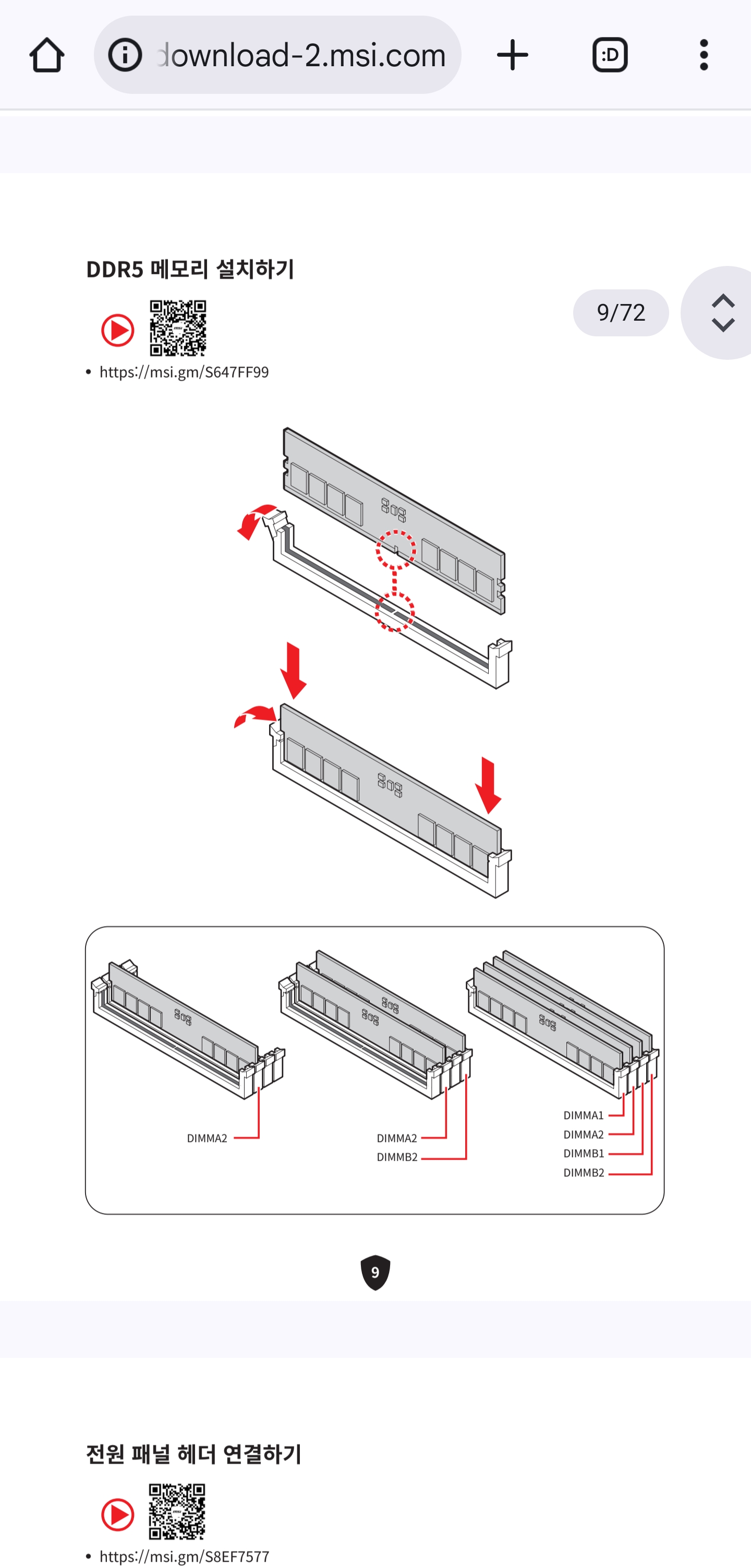 download-2.msi.com

:D

DDR5 메모리 설치하기

9/72

• https://msi.gm/S647FF99

DIMMA2

DIMMA2
DIMMB2

DIMMA1
DIMMA2
DIMMB1
DIMMB2

9

전원 패널 헤더 연결하기

• https://msi.gm/S8EF7577