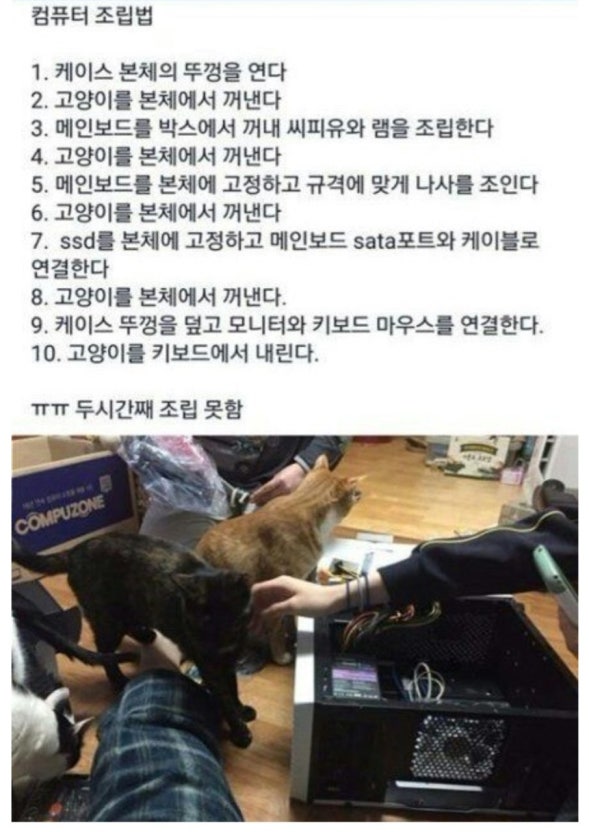 컴퓨터 조립법

1. 케이스 본체의 뚜껑을 연다
2. 고양이를 본체에서 꺼낸다
3. 메인보드를 박스에서 꺼내 씨피유와 램을 조립한다
4. 고양이를 본체에서 꺼낸다
5. 메인보드를 본체에 고정하고 규격에 맞게 나사를 조인다
6. 고양이를 본체에서 꺼낸다
7. ssd를 본체에 고정하고 메인보드 sata포트와 케이블로 연결한다
8. 고양이를 본체에서 꺼낸다.
9. 케이스 뚜껑을 덮고 모니터와 키보드 마우스를 연결한다.
10. 고양이를 키보드에서 내린다.

ㅠㅠ 두시간째 조립 못함

COMPUZONE