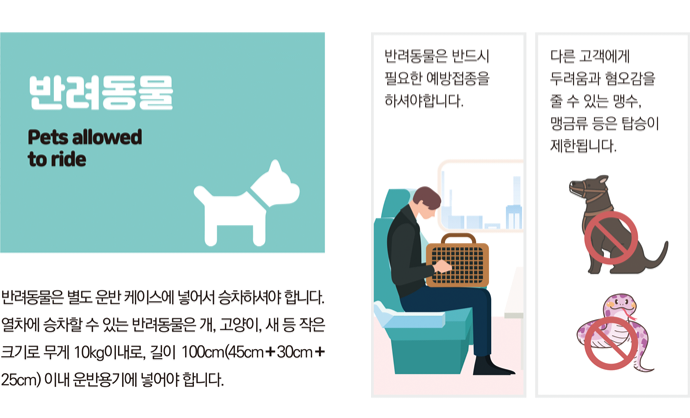 반려동물

Pets allowed to ride

반려동물은 별도 운반 케이스에 넣어서 승차하셔야 합니다. 열차에 승차할 수 있는 반려동물은 개, 고양이, 새 등 작은 크기로 무게 10kg이내로, 길이 100cm(45cm + 30cm + 25cm) 이내 운반용기에 넣어야 합니다.

반려동물은 반드시 필요한 예방접종을 하셔야합니다.

다른 고객에게 두려움과 혐오감을 줄 수 있는 맹수, 맹금류 등은 탑승이 제한됩니다.