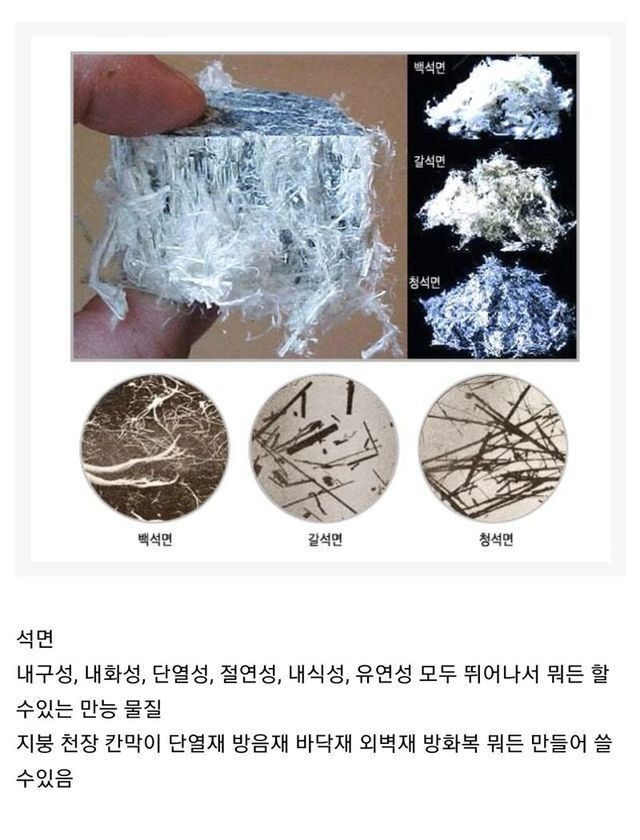 백석면

갈석면

청석면

백석면

갈석면

청석면

석면
내구성, 내화성, 단열성, 절연성, 내식성, 유연성 모두 뛰어나서 뭐든 할 수있는 만능 물질
지붕 천장 칸막이 단열재 방음재 바닥재 외벽재 방화복 뭐든 만들어 쓸 수있음