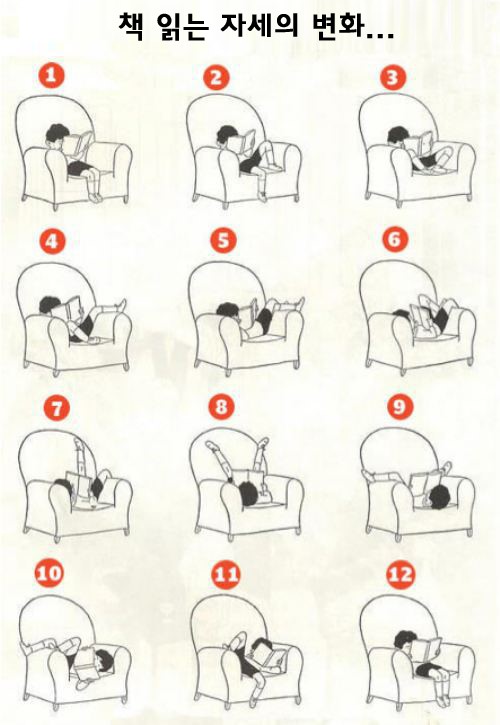 책 읽는 자세의 변화...

1
2
3
4
5
6
7
8
9
10
11
12