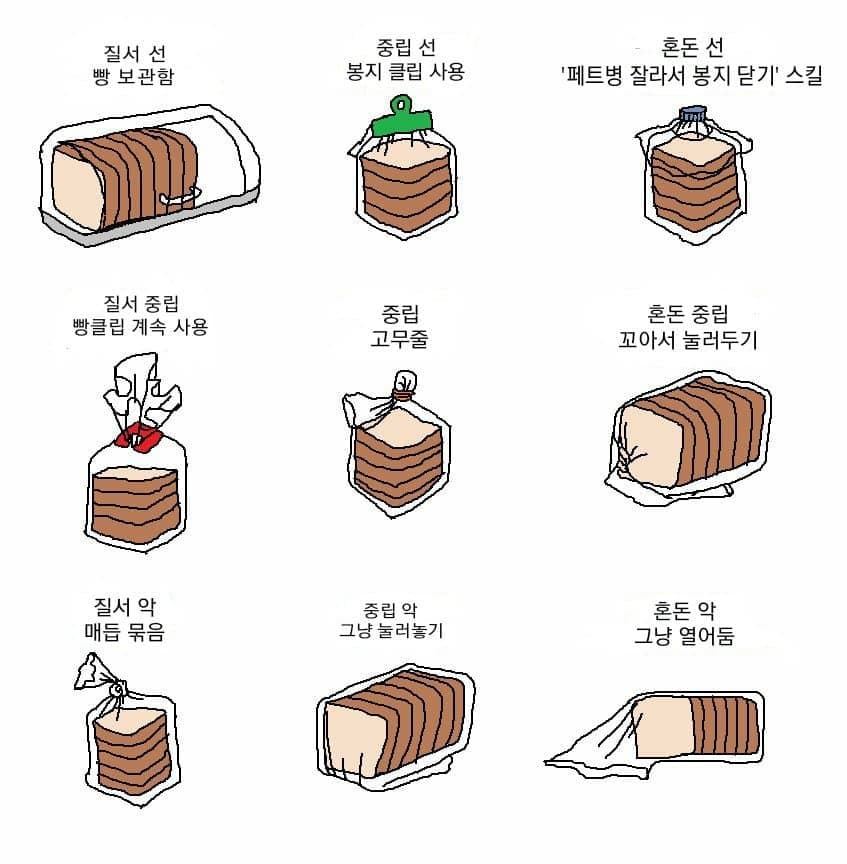 질서 선
빵 보관함

중립 선
봉지 클립 사용

혼돈 선
'페트병 잘라서 봉지 닫기' 스킬

질서 중립
빵클립 계속 사용

중립
고무줄

혼돈 중립
꼬아서 눌러두기

질서 악
매듭 묶음

중립 악
그냥 눌러놓기

혼돈 악
그냥 열어둠