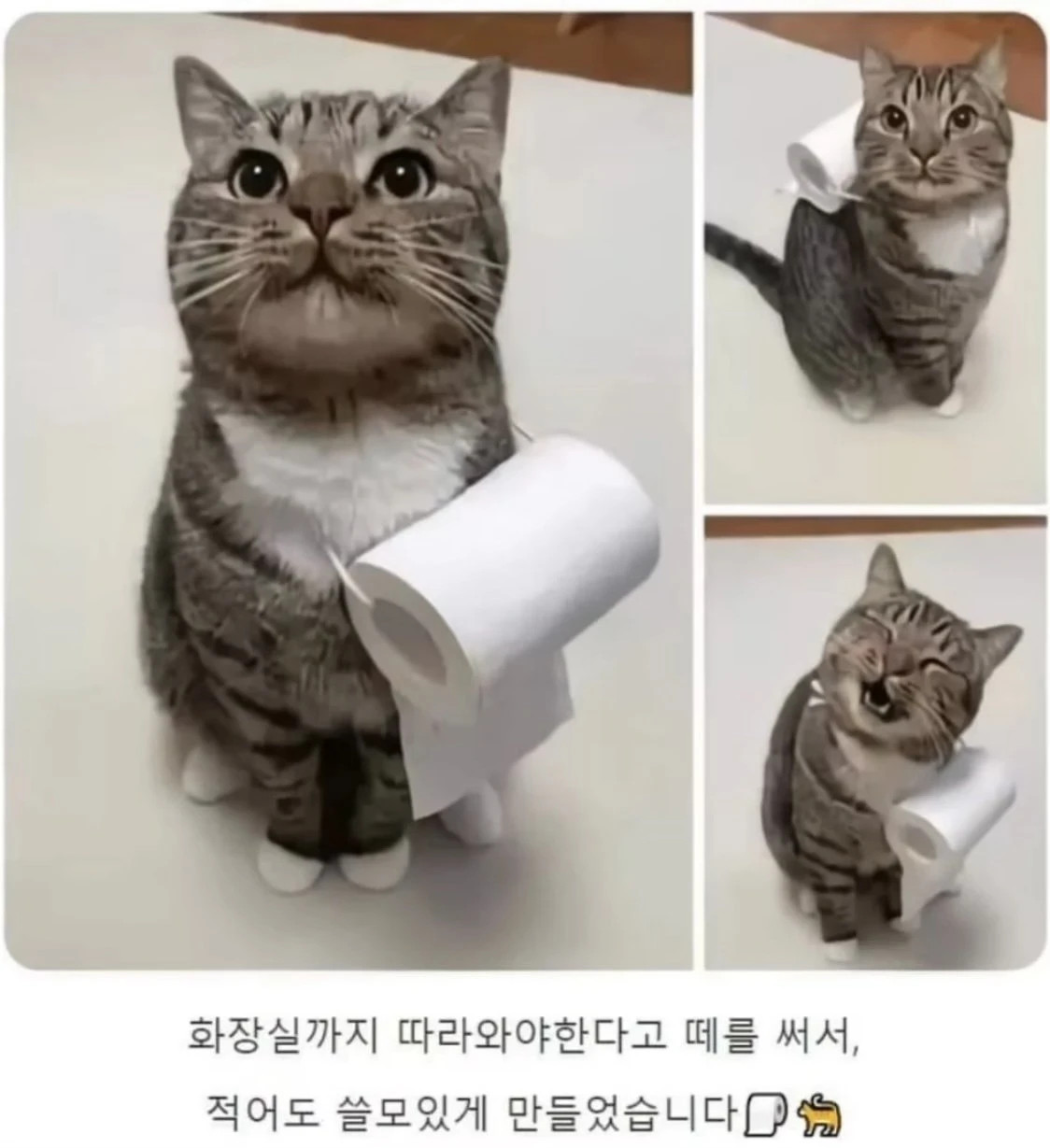 화장실까지 따라와야한다고 떼를 써서,

적어도 쓸모있게 만들었습니다🧻🐈