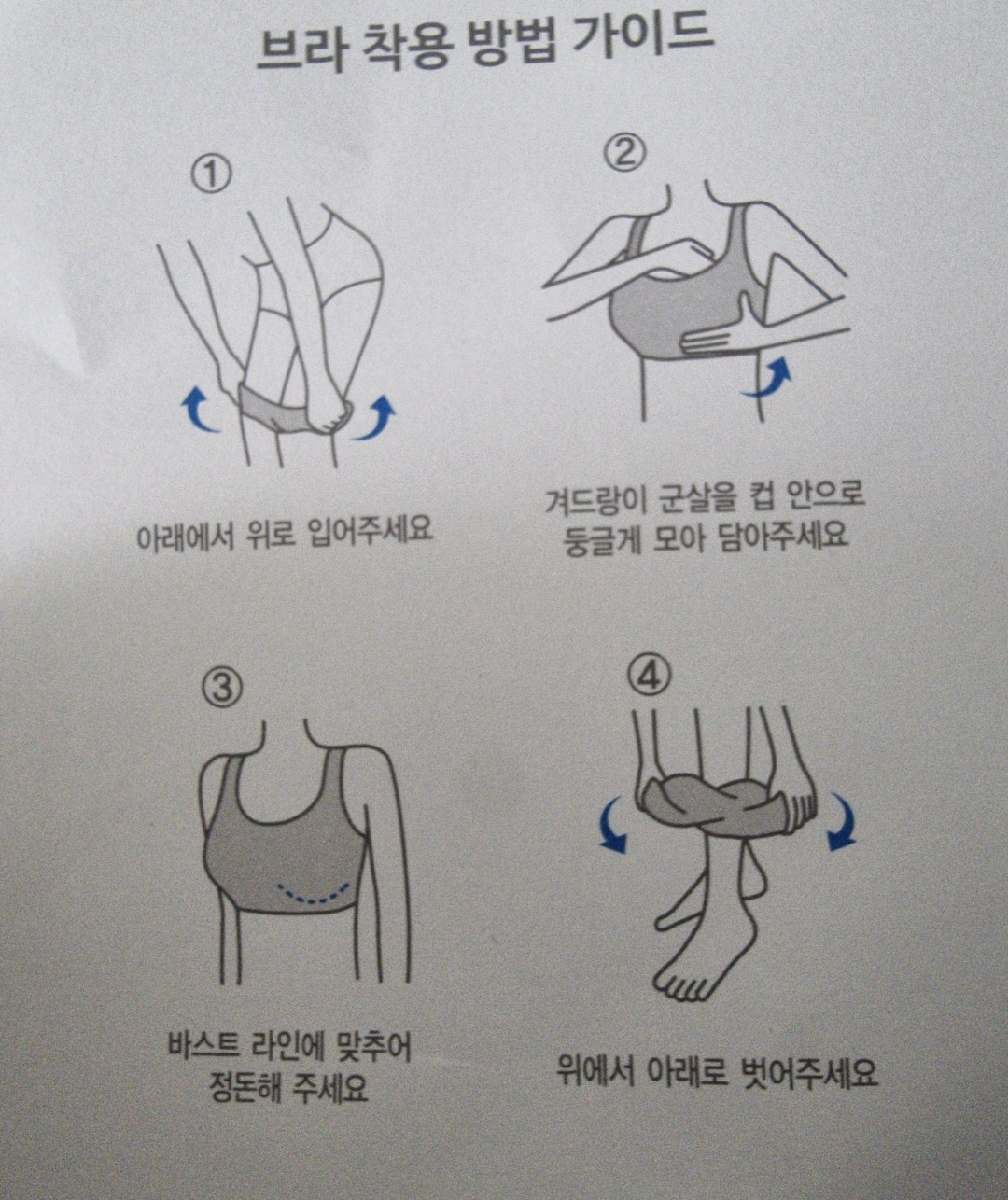 브라 착용 방법 가이드

①

아래에서 위로 입어주세요

②

겨드랑이 군살을 컵 안으로 둥글게 모아 담아주세요

③

바스트 라인에 맞추어 정돈해 주세요

④

위에서 아래로 벗어주세요