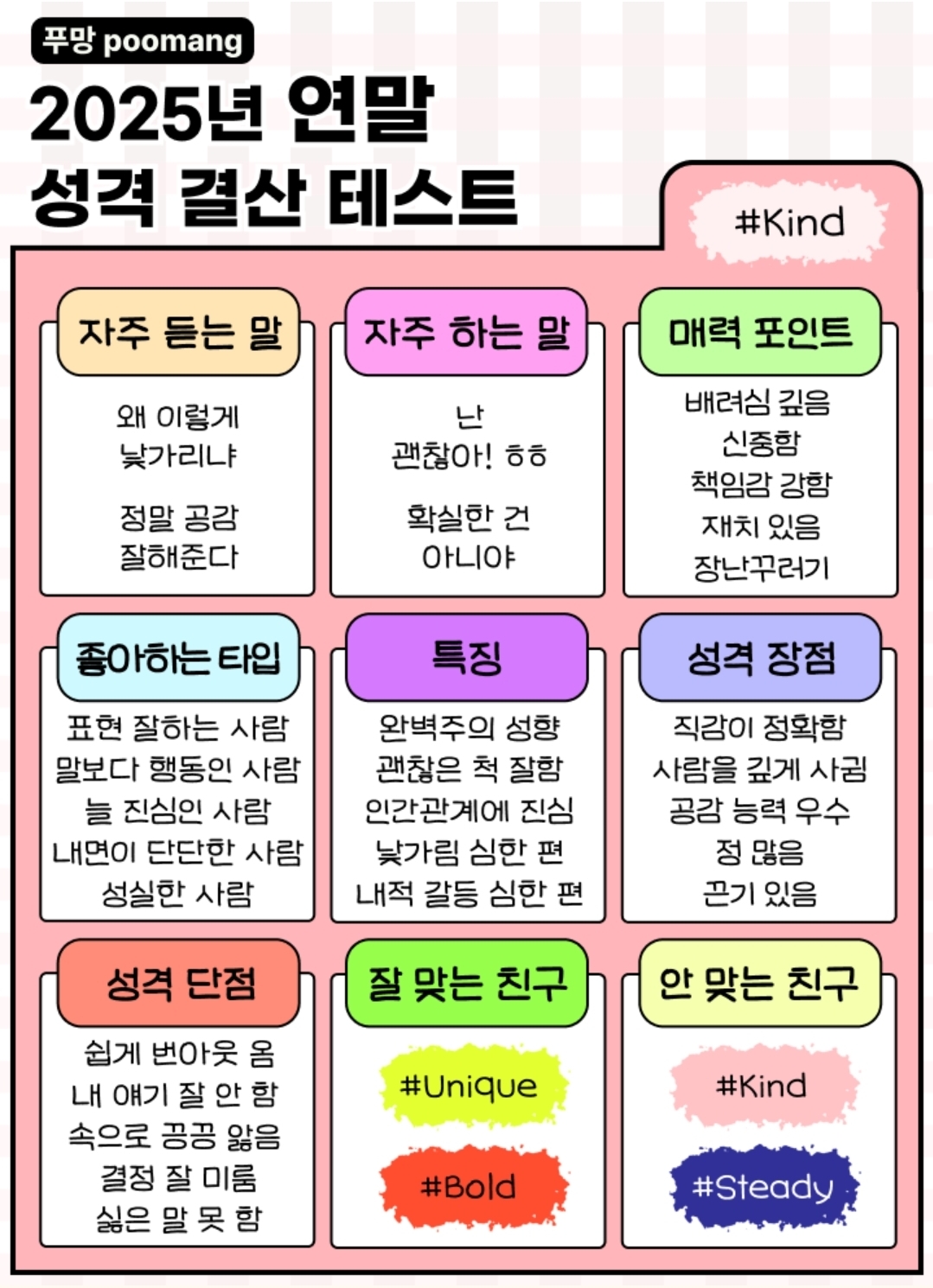 푸망 poomang

2025년 연말
성격 결산 테스트

#Kind

자주 듣는 말

왜 이렇게
낯가리냐

정말 공감
잘해준다

자주 하는 말

난
괜찮아! ㅎㅎ

확실한 건
아니야

매력 포인트

배려심 깊음
신중함
책임감 강함
재치 있음
장난꾸러기

좋아하는 타입

표현 잘하는 사람
말보다 행동인 사람
늘 진심인 사람
내면이 단단한 사람
성실한 사람

특징

완벽주의 성향
괜찮은 척 잘함
인간관계에 진심
낯가림 심한 편
내적 갈등 심한 편

성격 장점

직감이 정확함
사람을 깊게 사귐
공감 능력 우수
정 많음
끈기 있음

성격 단점

쉽게 번아웃 옴
내 얘기 잘 안 함
속으로 끙끙 앓음
결정 잘 미룸
싫은 말 못 함

잘 맞는 친구

#Unique

#Bold

안 맞는 친구

#Kind

#Steady